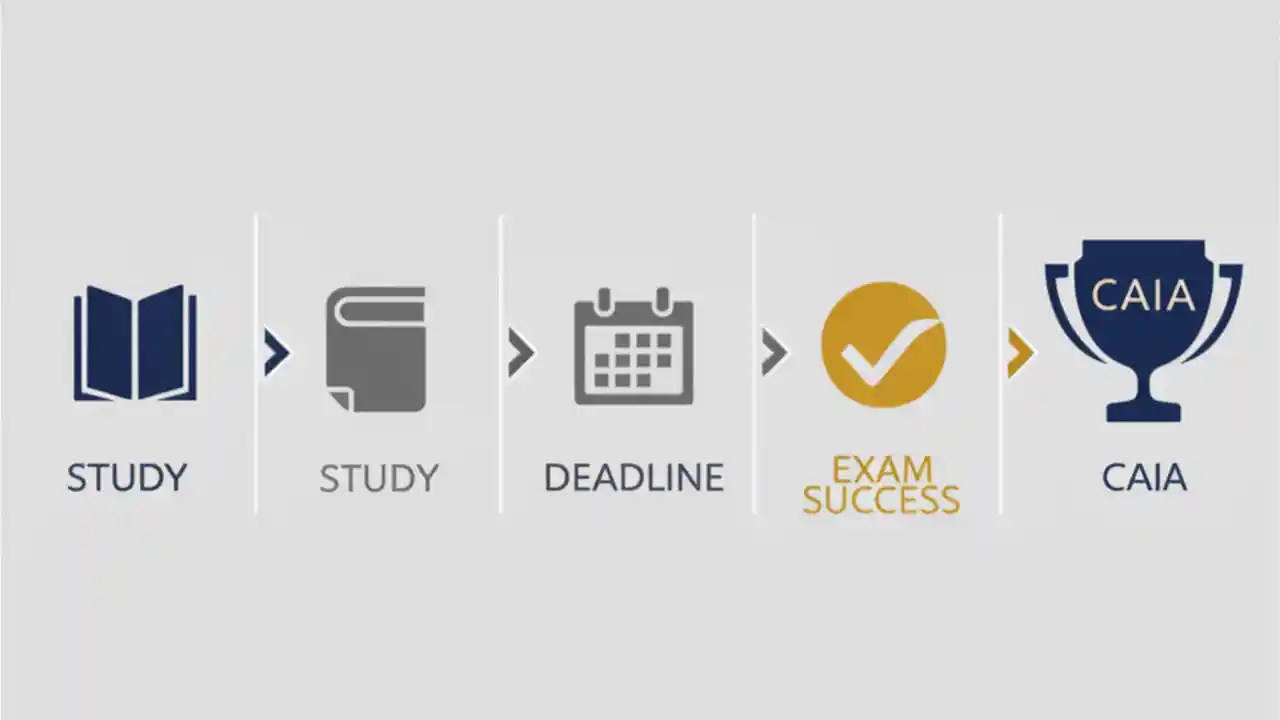 STUDY

STUDY

DEADLINE

EXAM SUCCESS

CAIA

CAIA