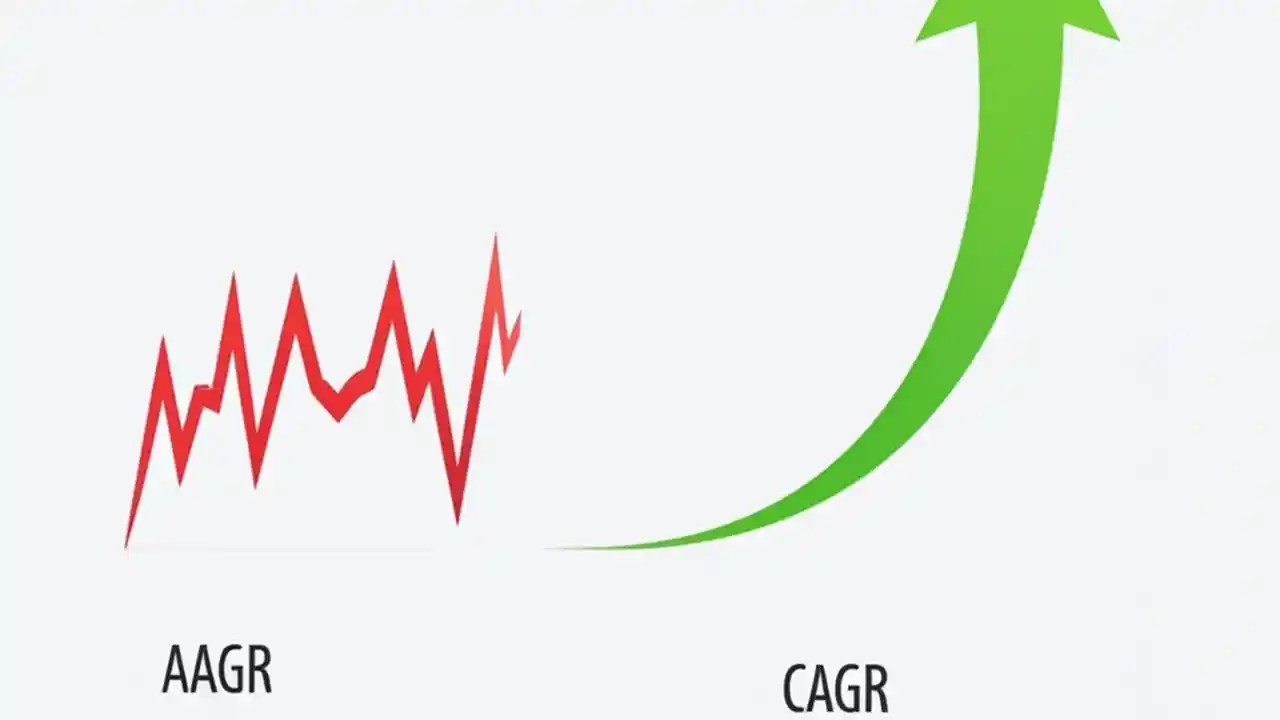 AAGR

CAGR