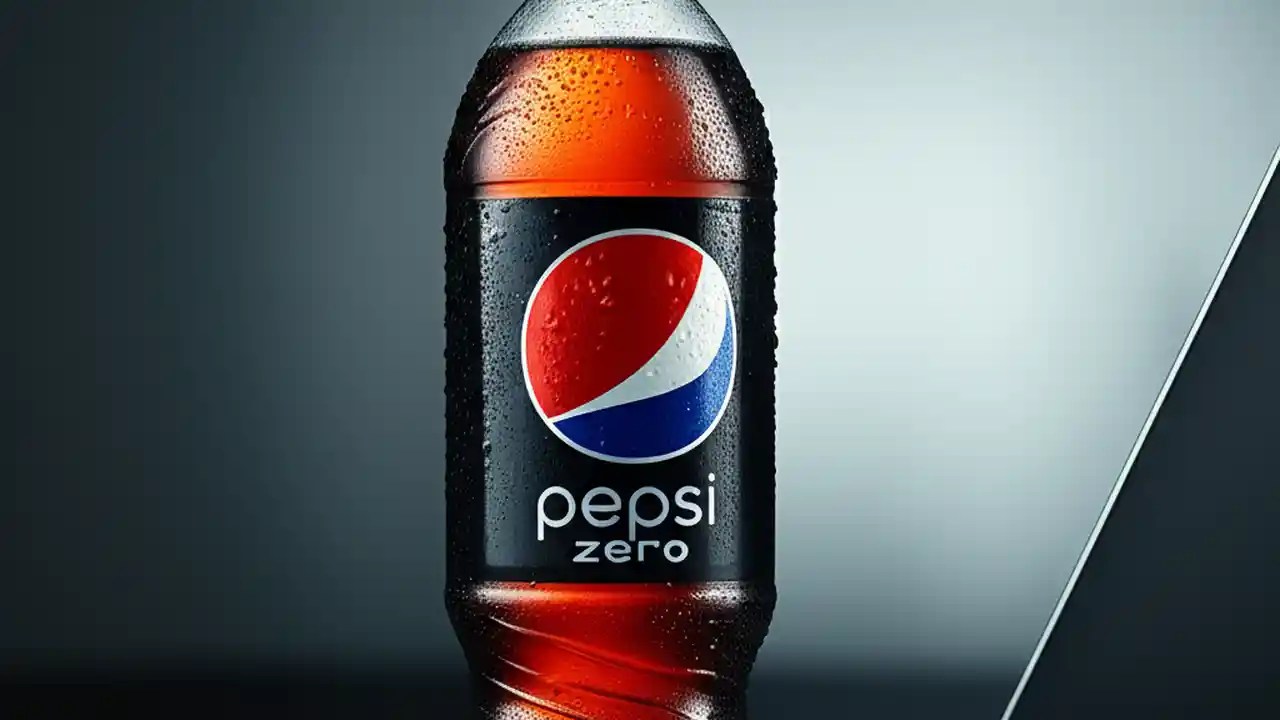 pepsi
zero