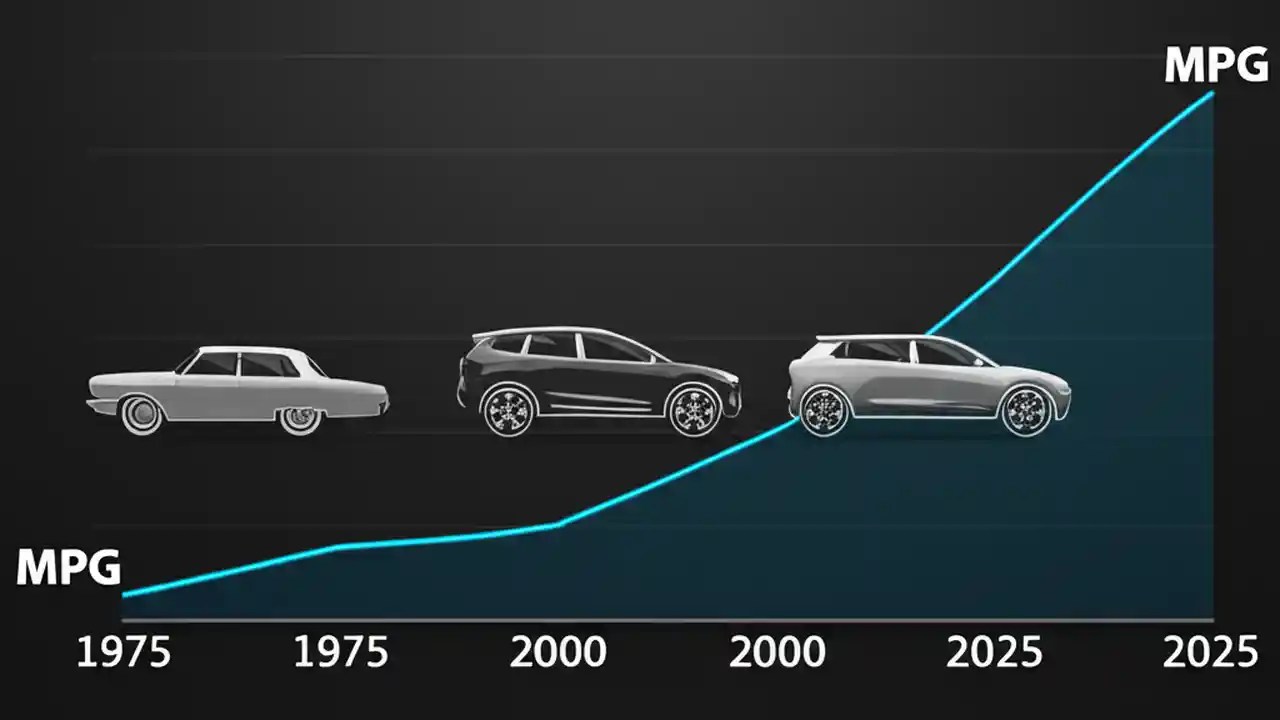 MPG

MPG

1975 1975 2000 2000 2025 2025