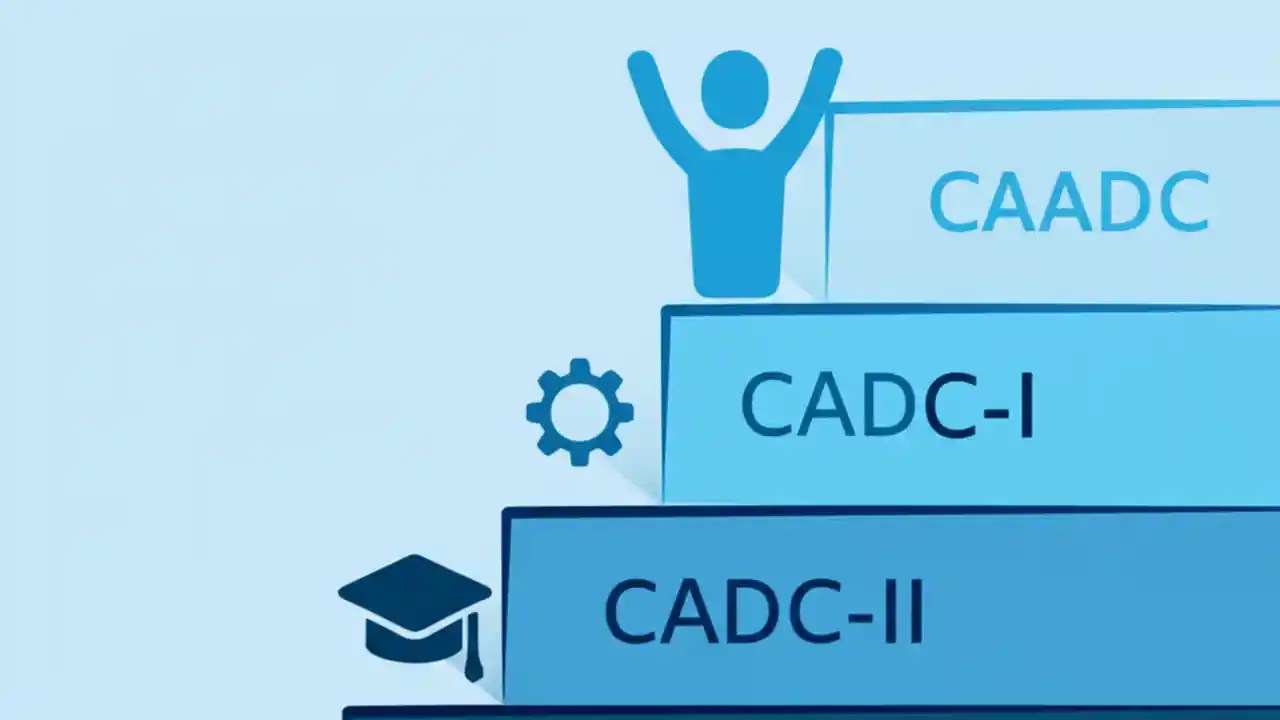 CAADC

CADC-I

CADC-II