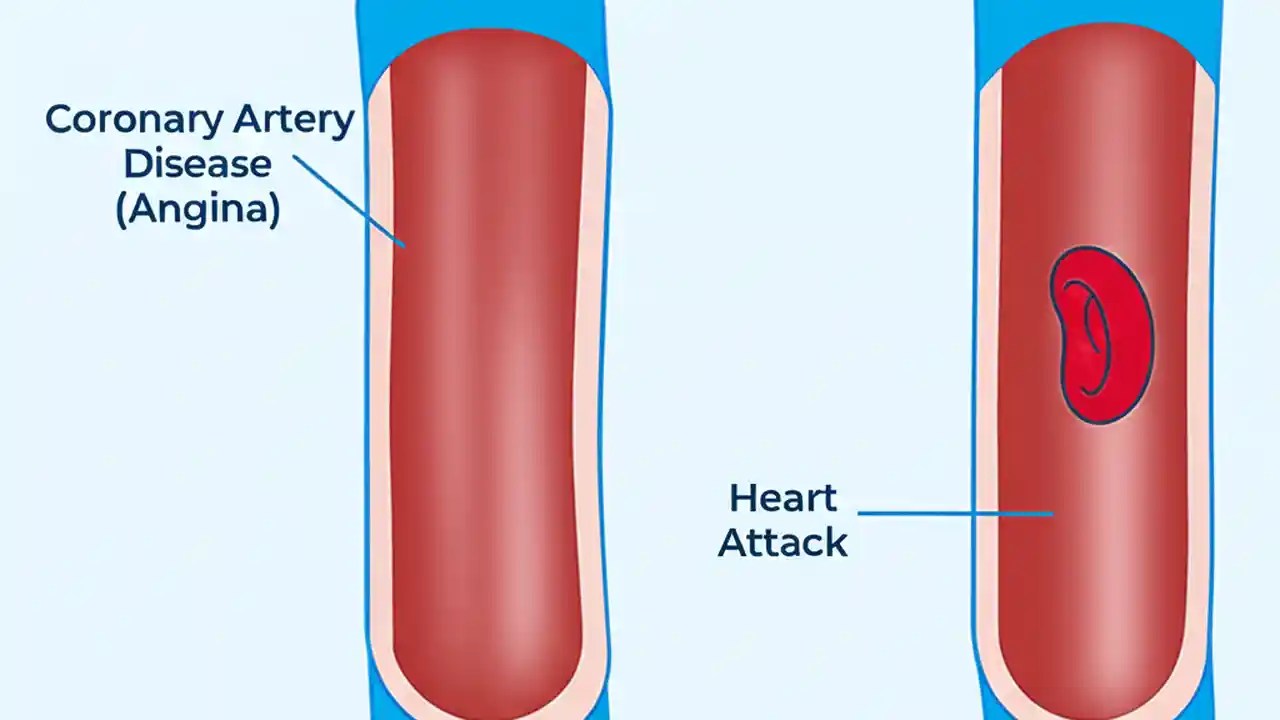 Coronary Artery Disease (Angina)

Heart Attack