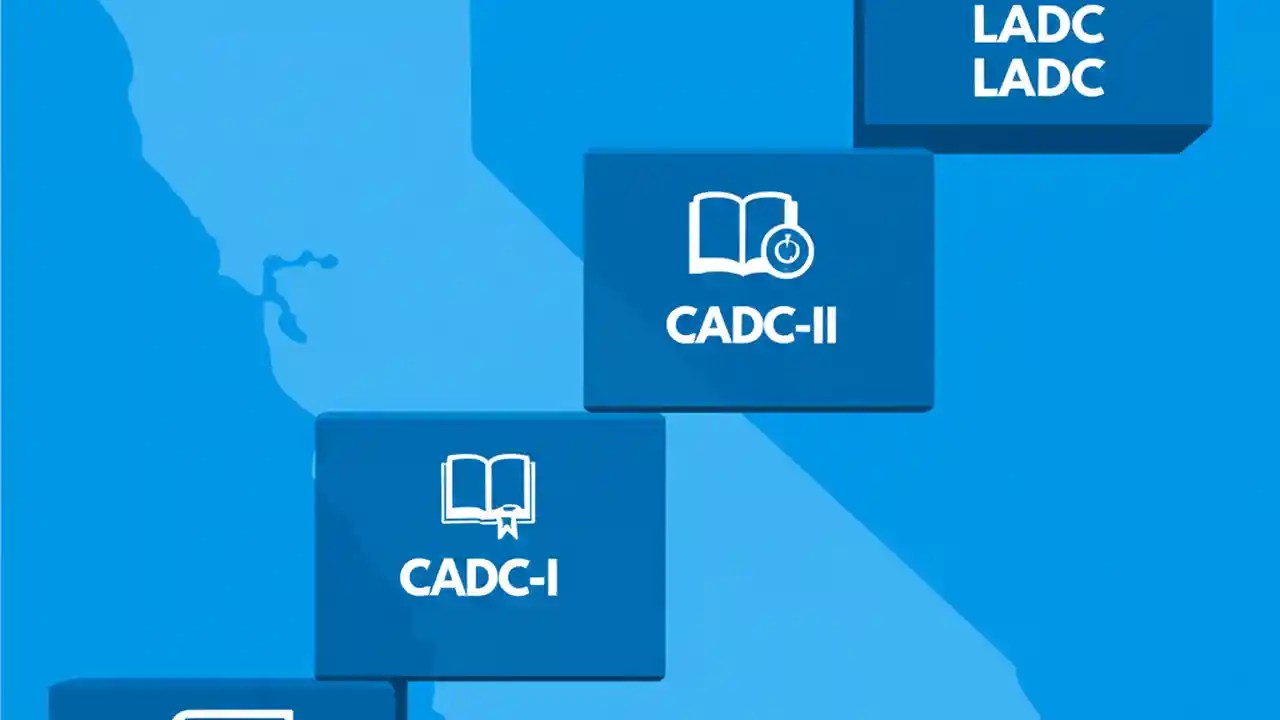 LADC
LADC

CADC-II

CADC-I