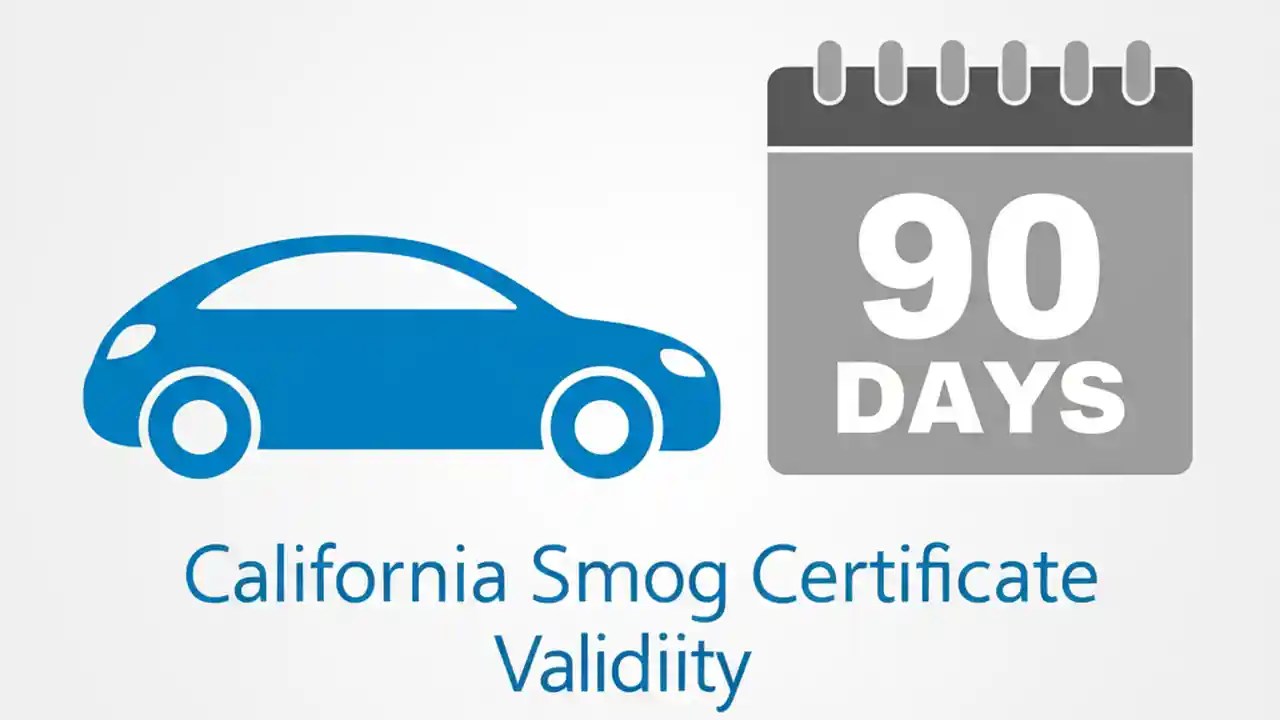 90
DAYS

California Smog Certificate Validiity