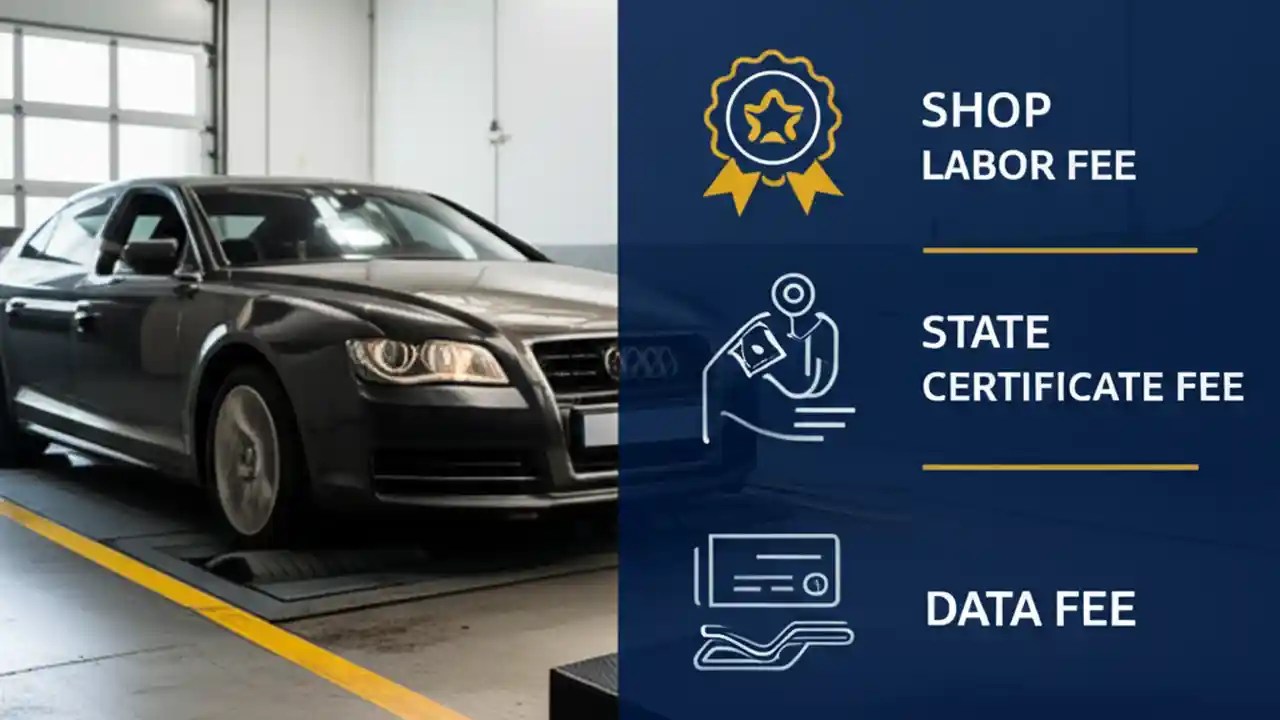 SHOP
LABOR FEE

STATE
CERTIFICATE FEE

DATA FEE