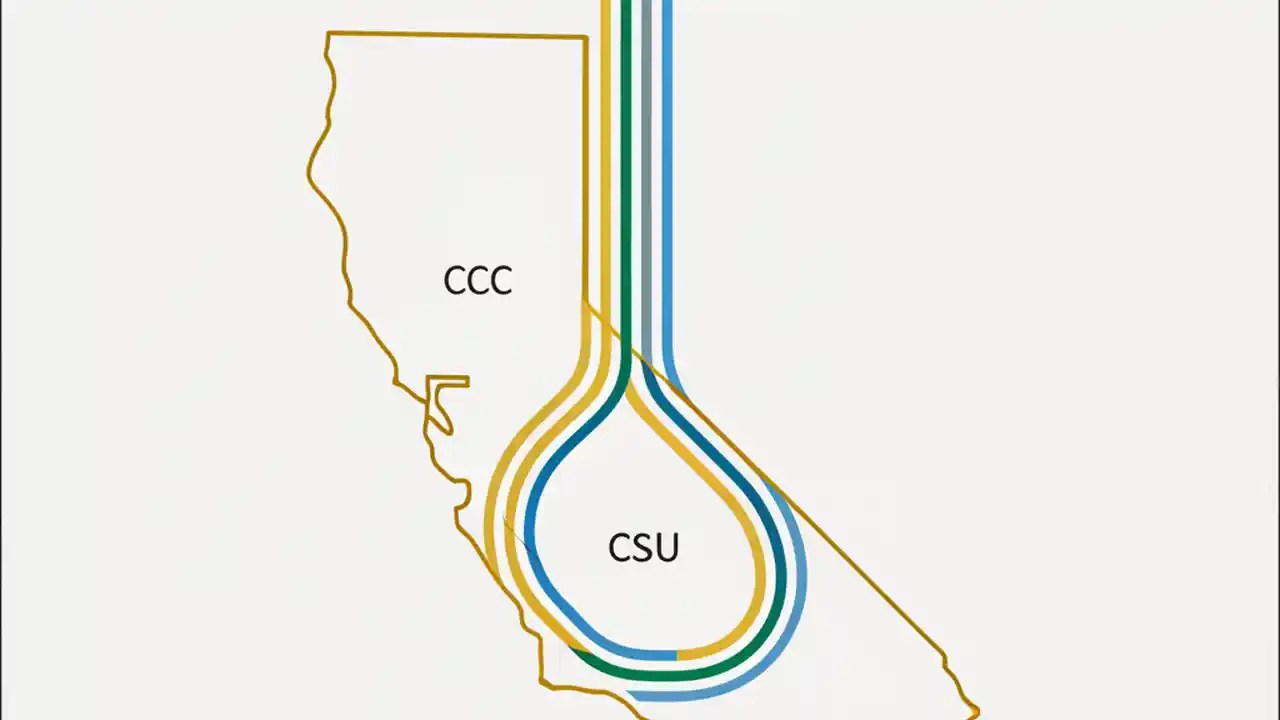 CCC

CSU