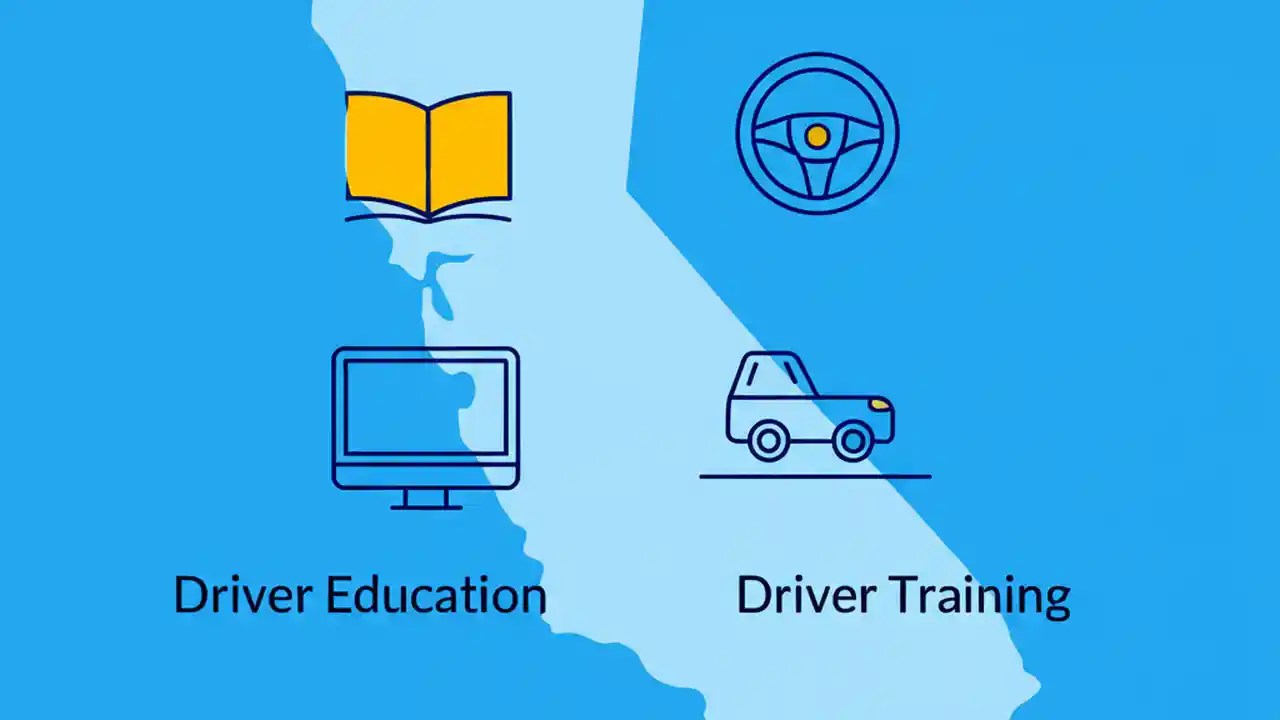 Driver Education

Driver Training