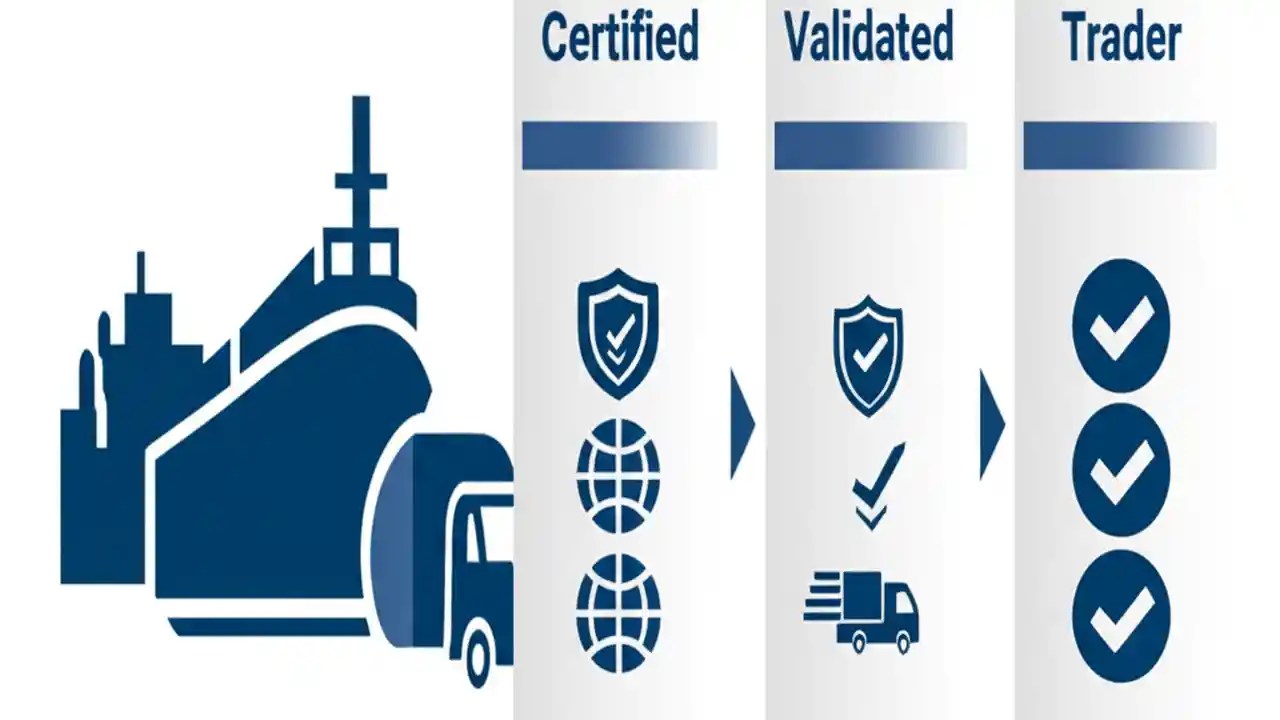 Certified

Validated

Trader