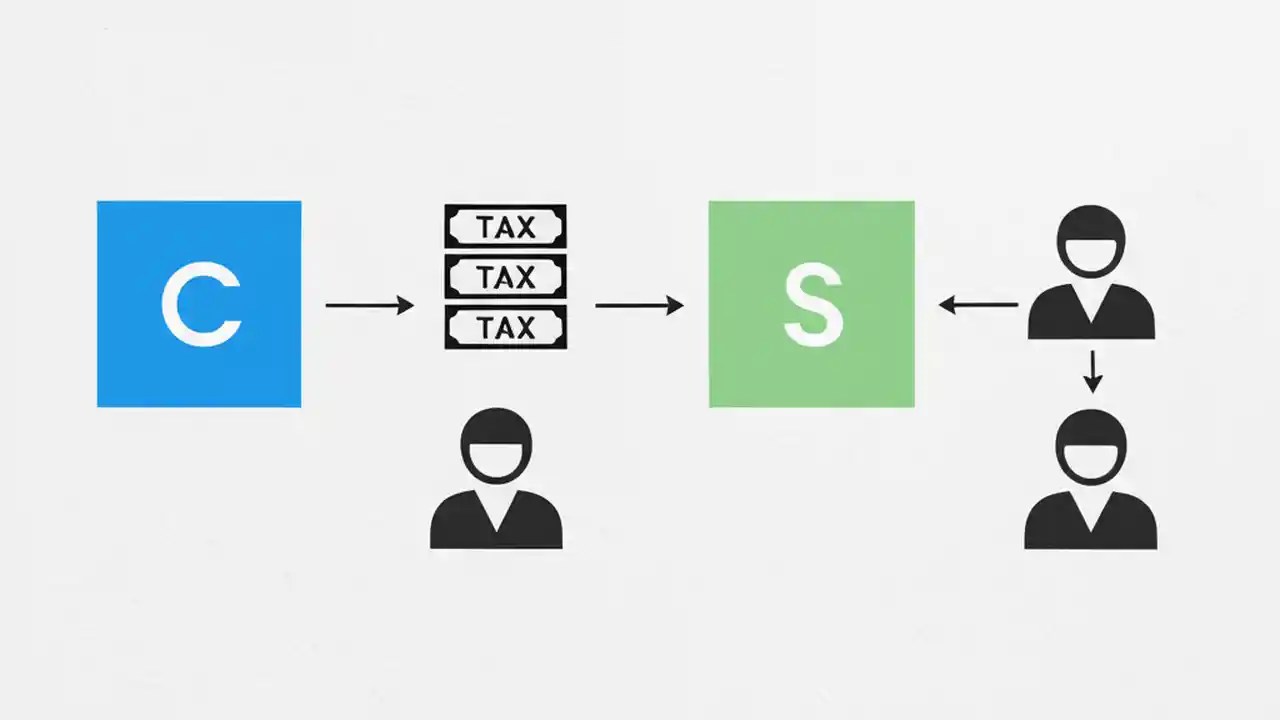 C

TAX
TAX
TAX

S