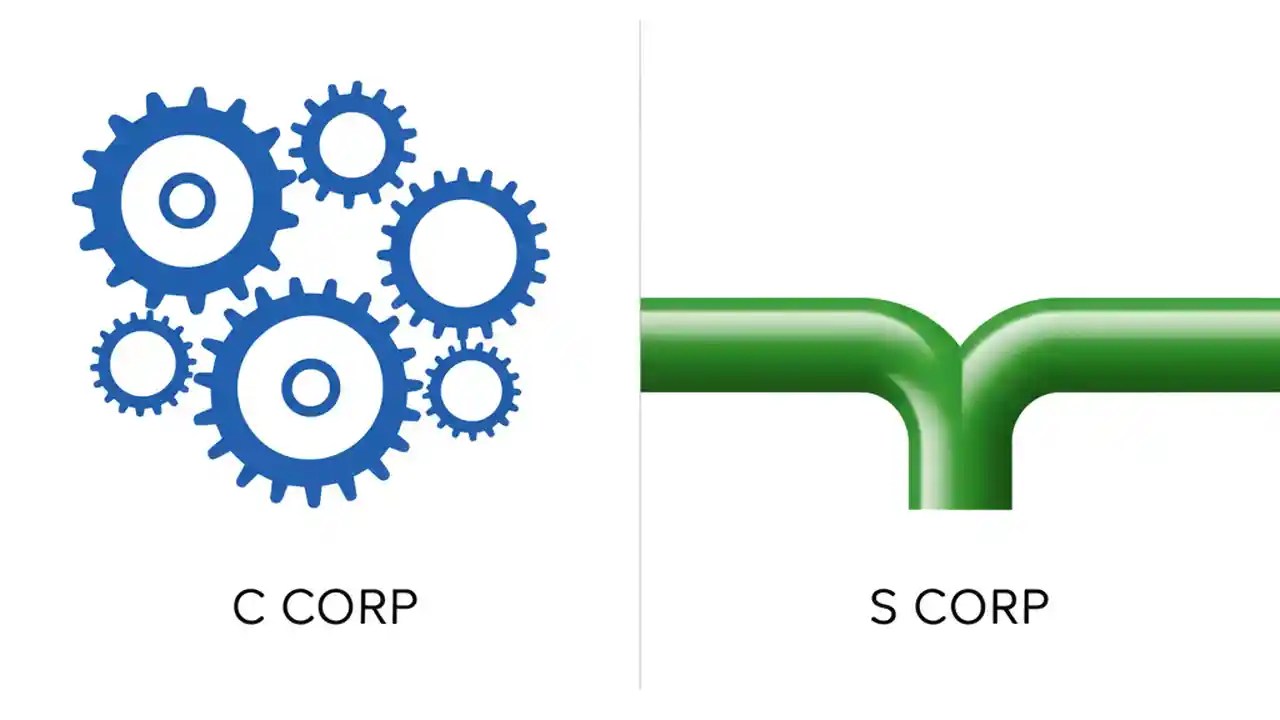 C CORP

S CORP