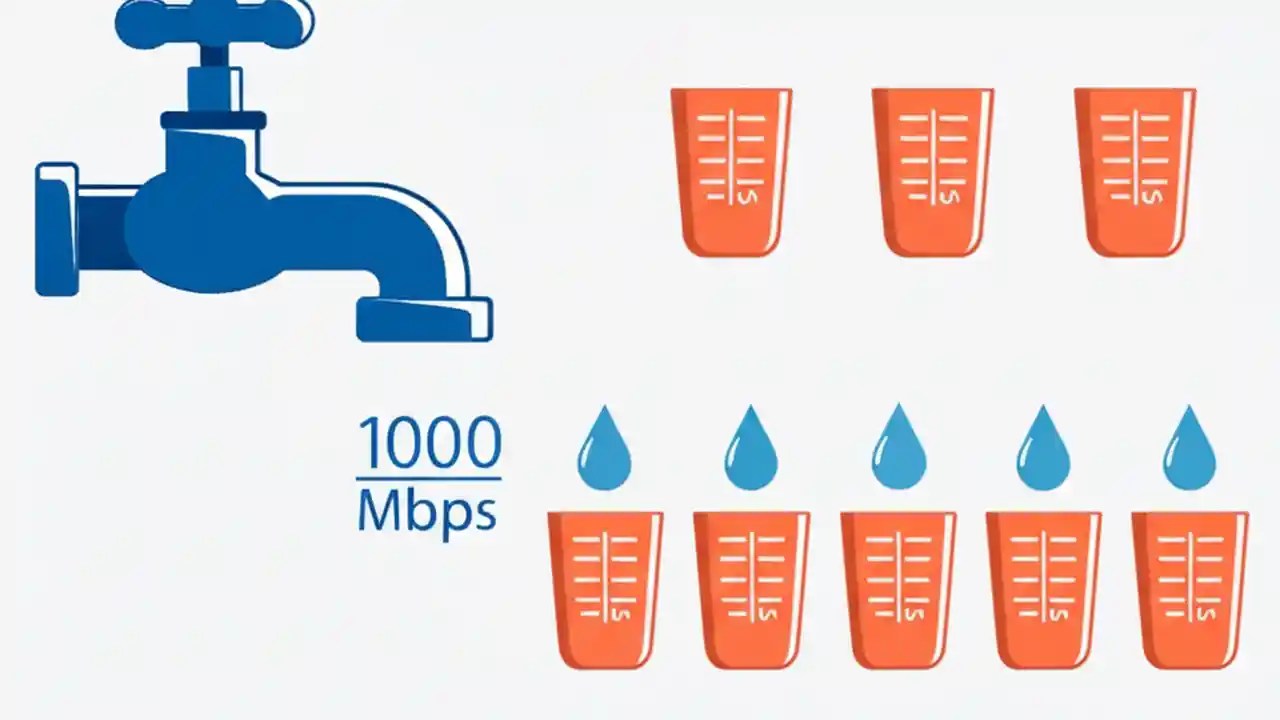 1000
Mbps