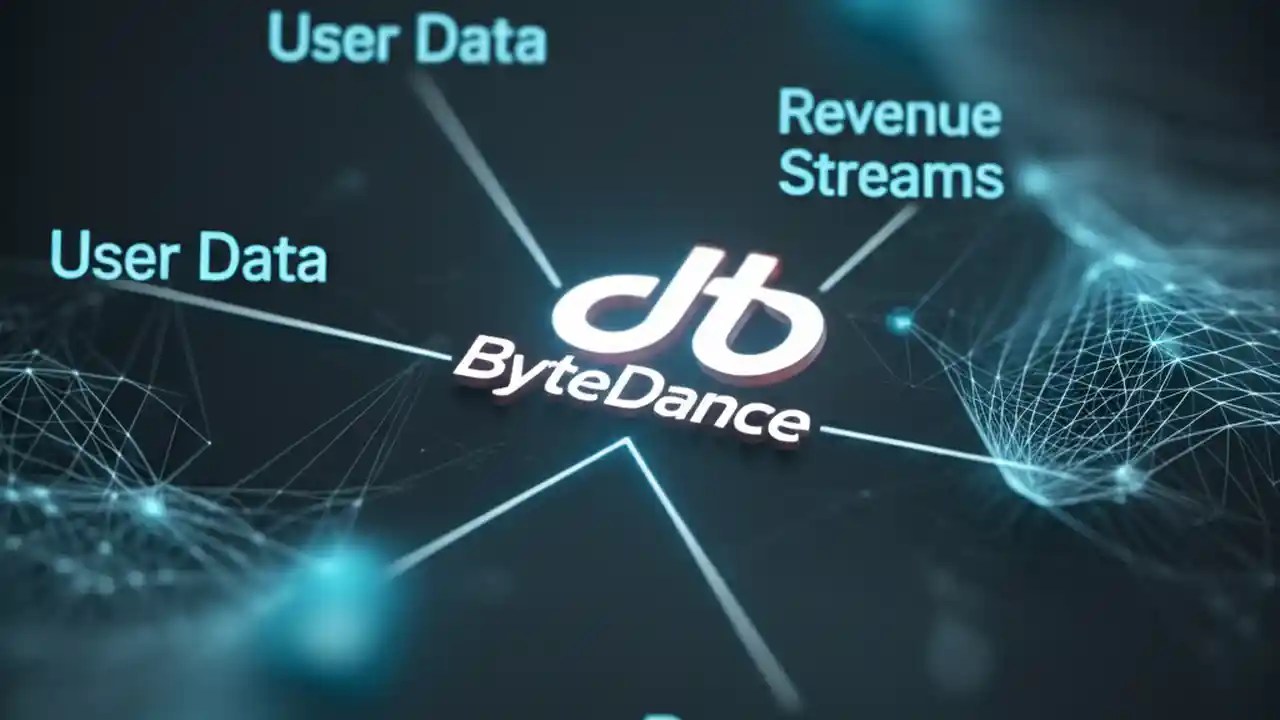 User Data

Revenue Streams

User Data

db

ByteDance