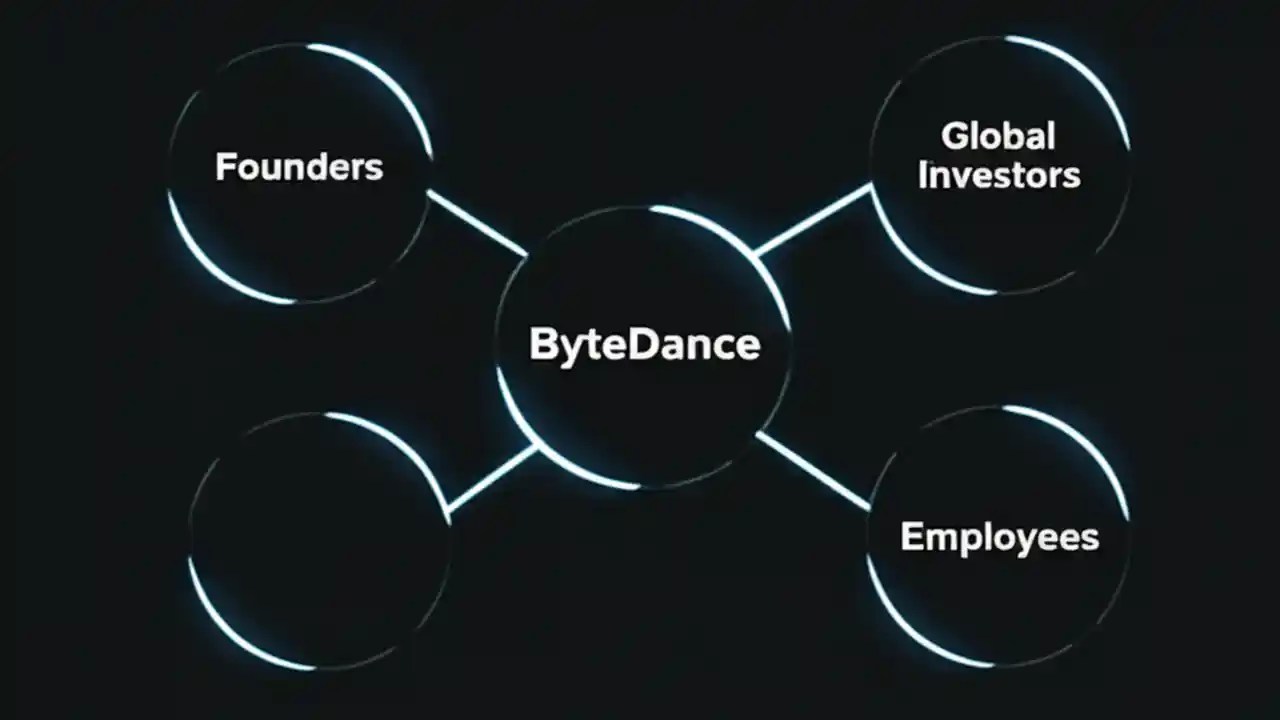 Founders

Global Investors

ByteDance

Employees