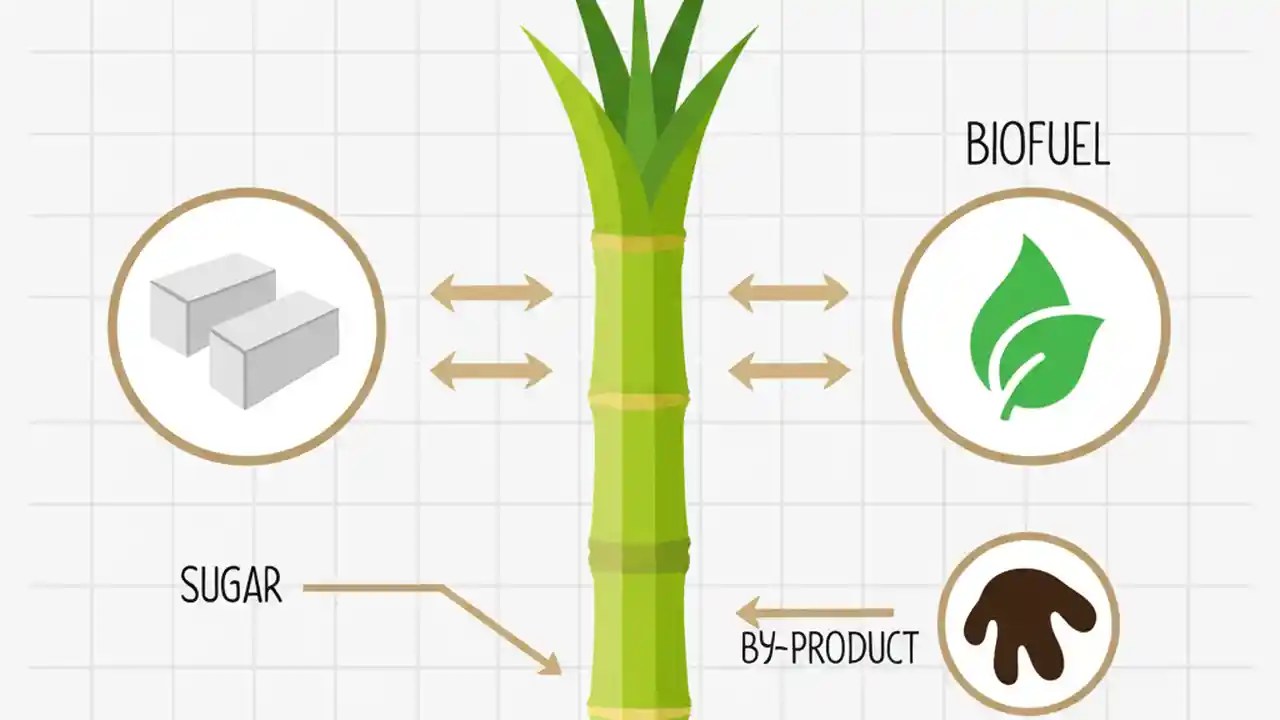 BIOFUEL

SUGAR

BY-PRODUCT