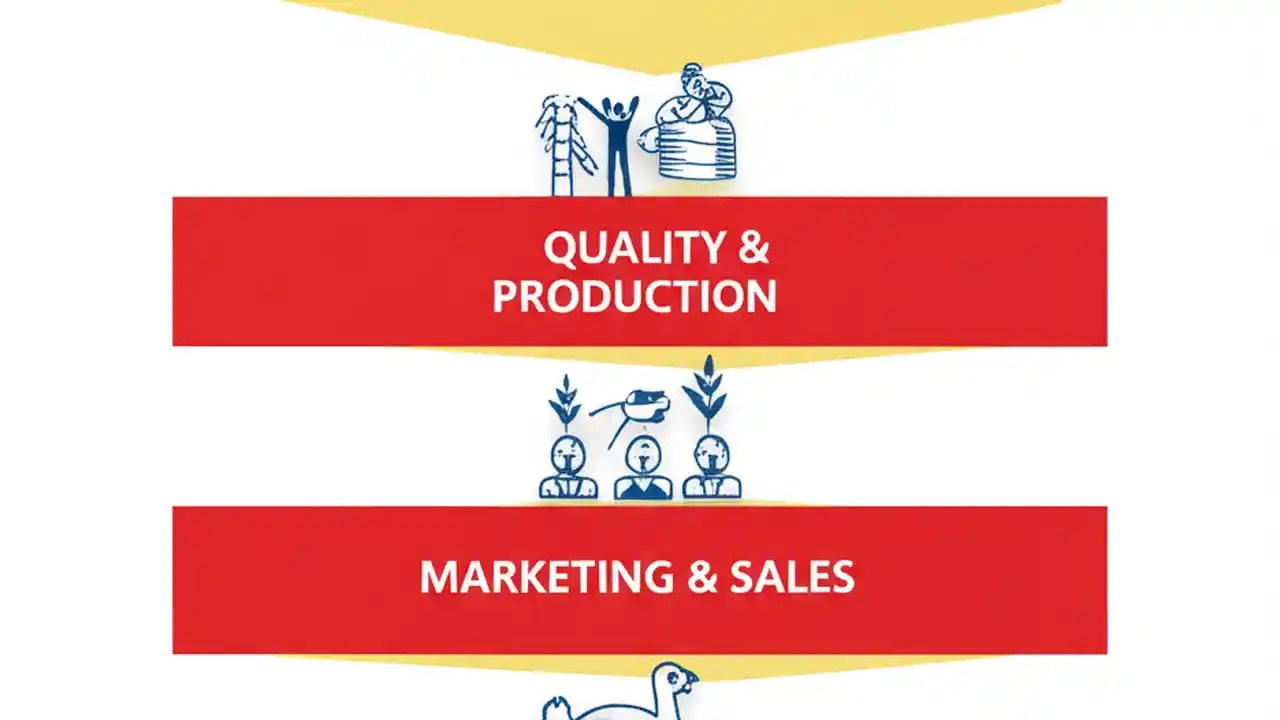 QUALITY &
PRODUCTION

MARKETING & SALES