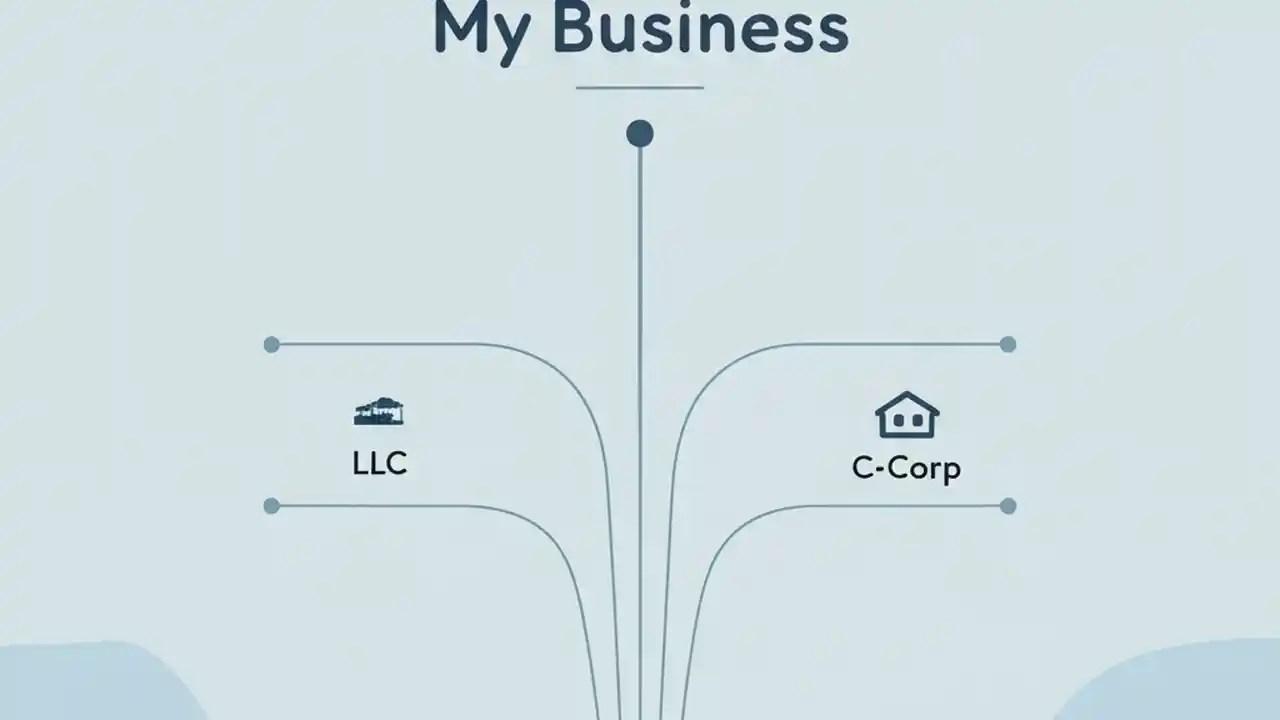 My Business

LLC

C-Corp