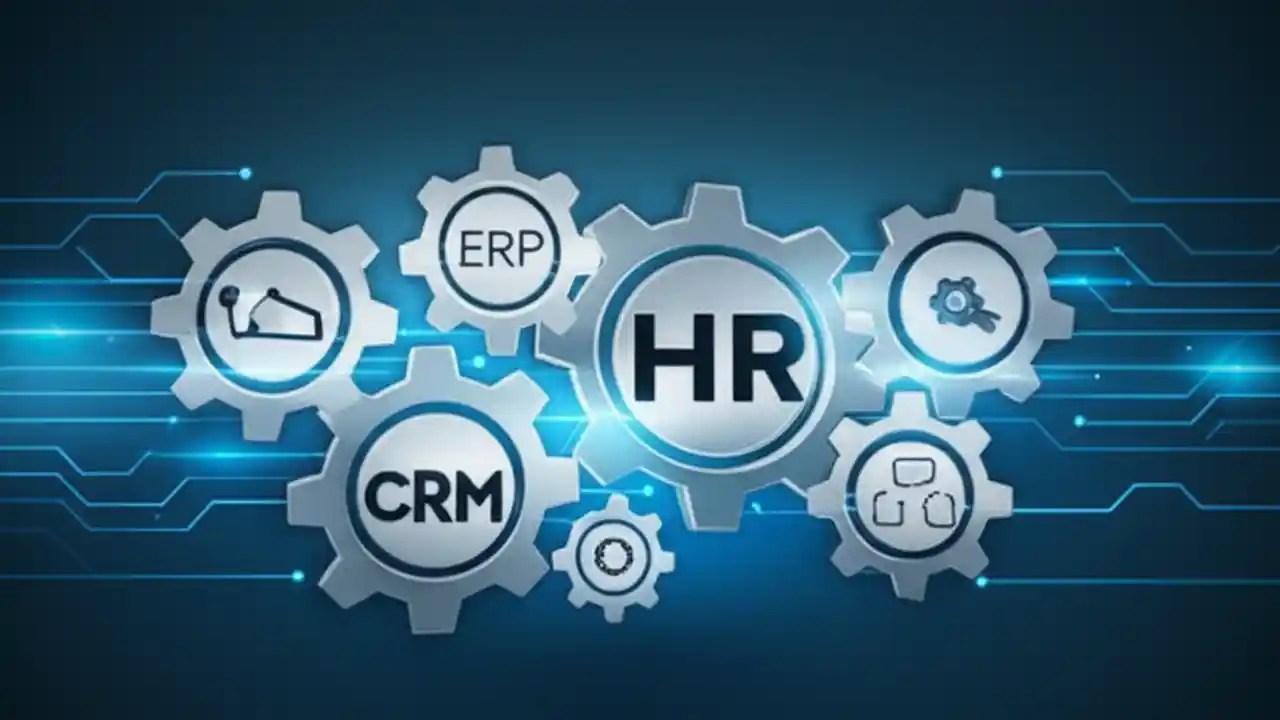 ERP

HR

CRM