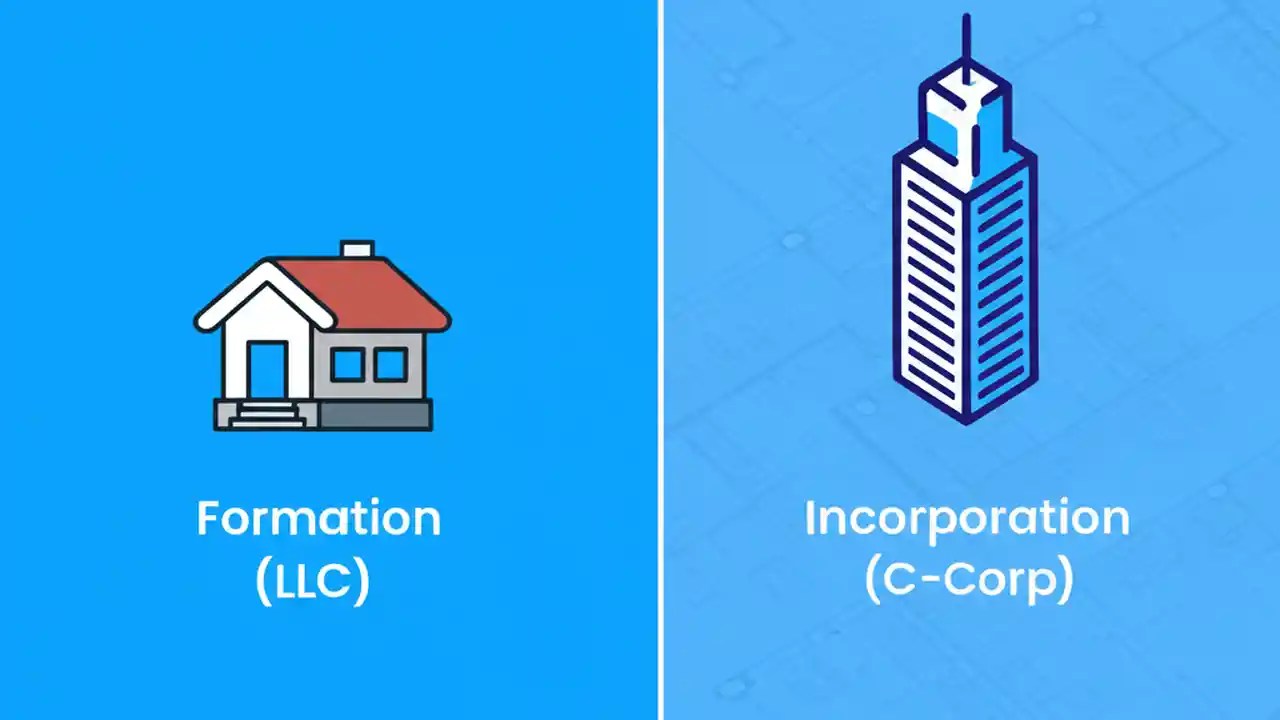 Formation
(LLC)

Incorporation
(C-Corp)