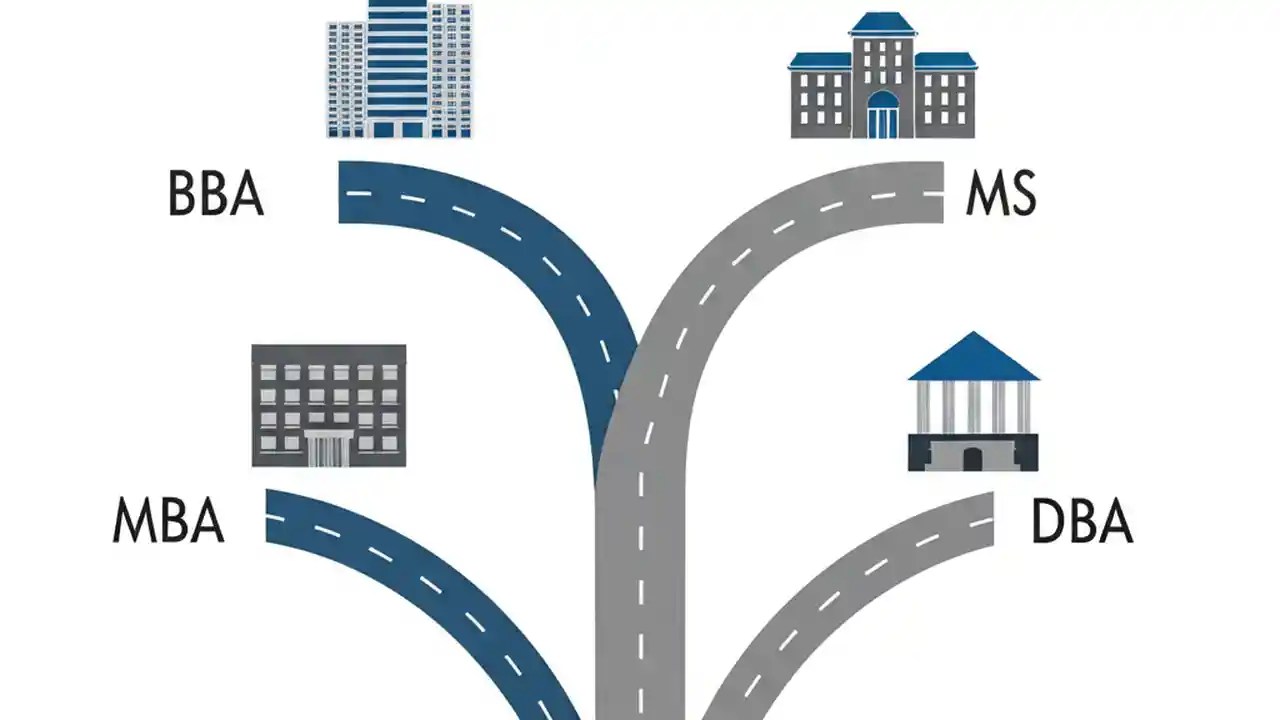 BBA

MS

MBA

DBA