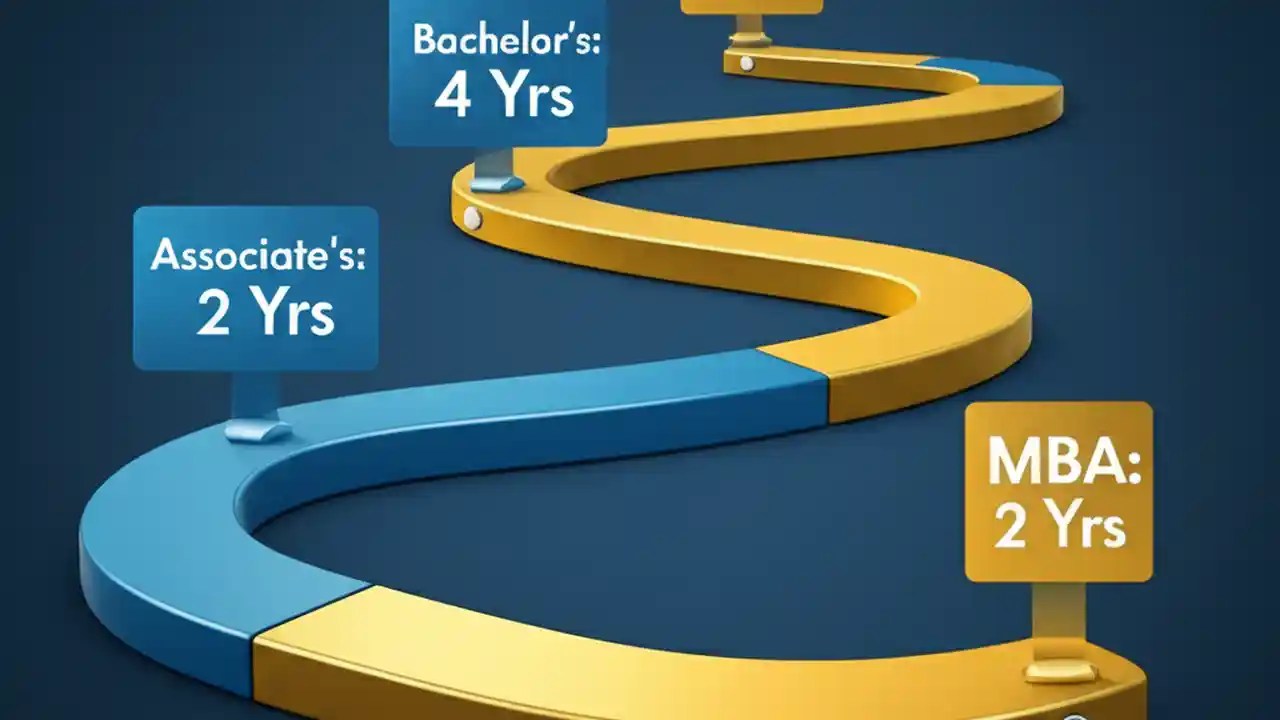 Bachelor's:
4 Yrs

Associate's:
2 Yrs

MBA:
2 Yrs