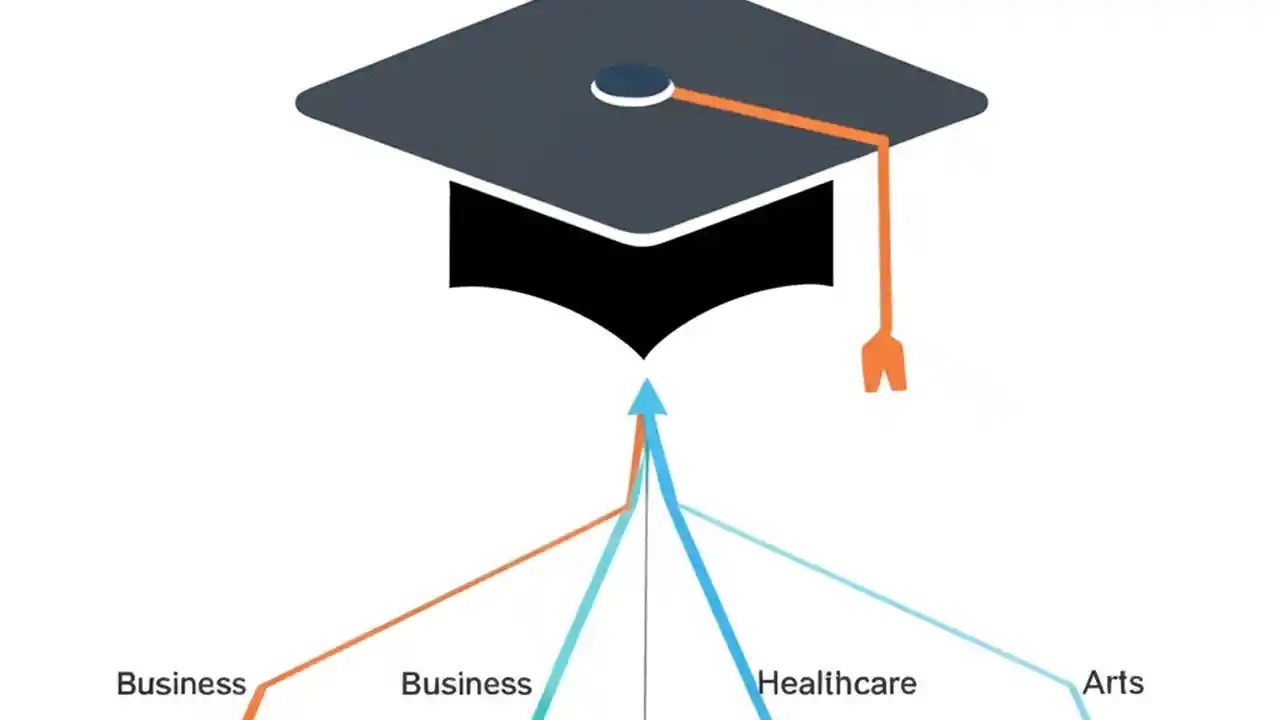 Business Business Healthcare Arts