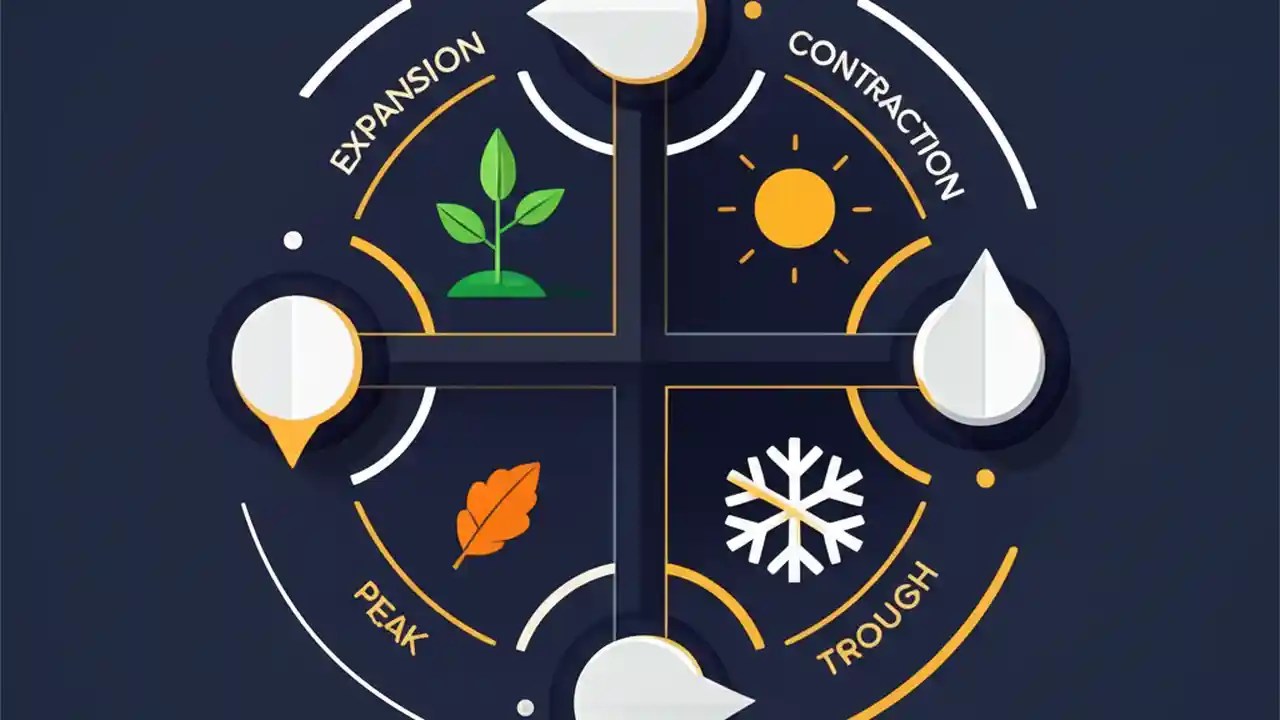 EXPANSION

CONTRACTION

PEAK

TROUGH