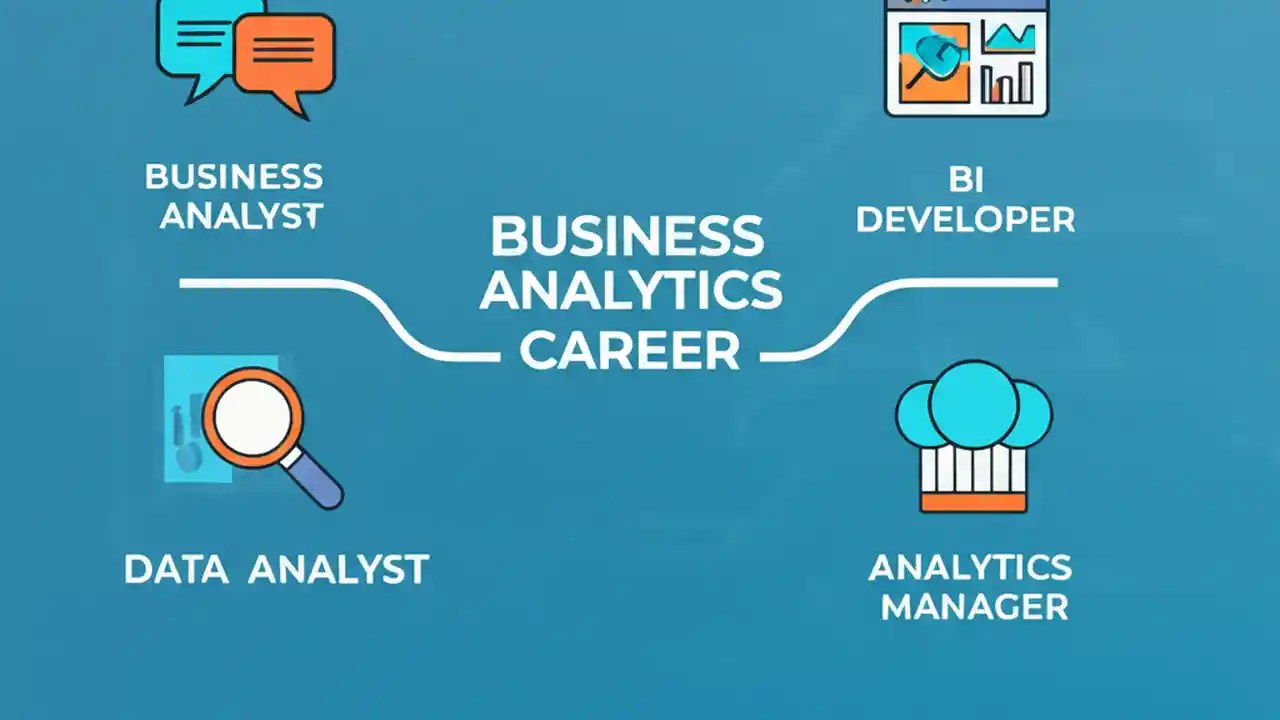 BUSINESS ANALYST

BI DEVELOPER

BUSINESS ANALYTICS CAREER

DATA ANALYST

ANALYTICS MANAGER