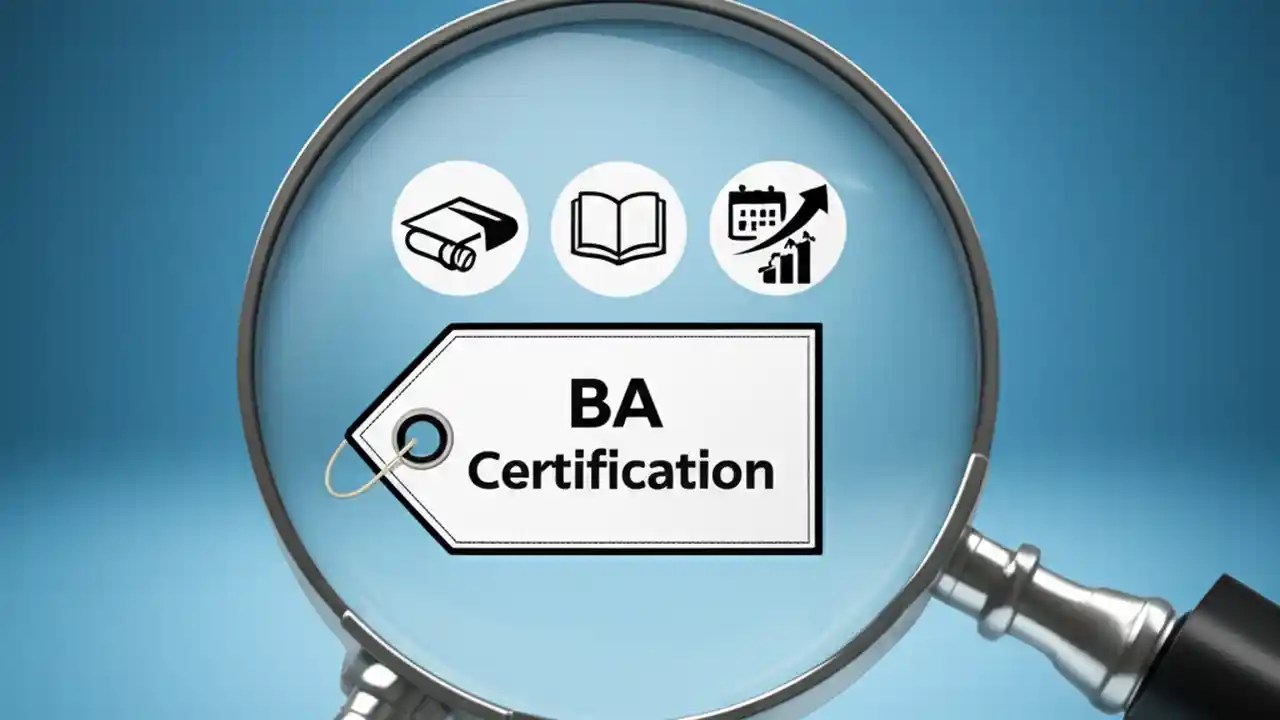 BA
Certification