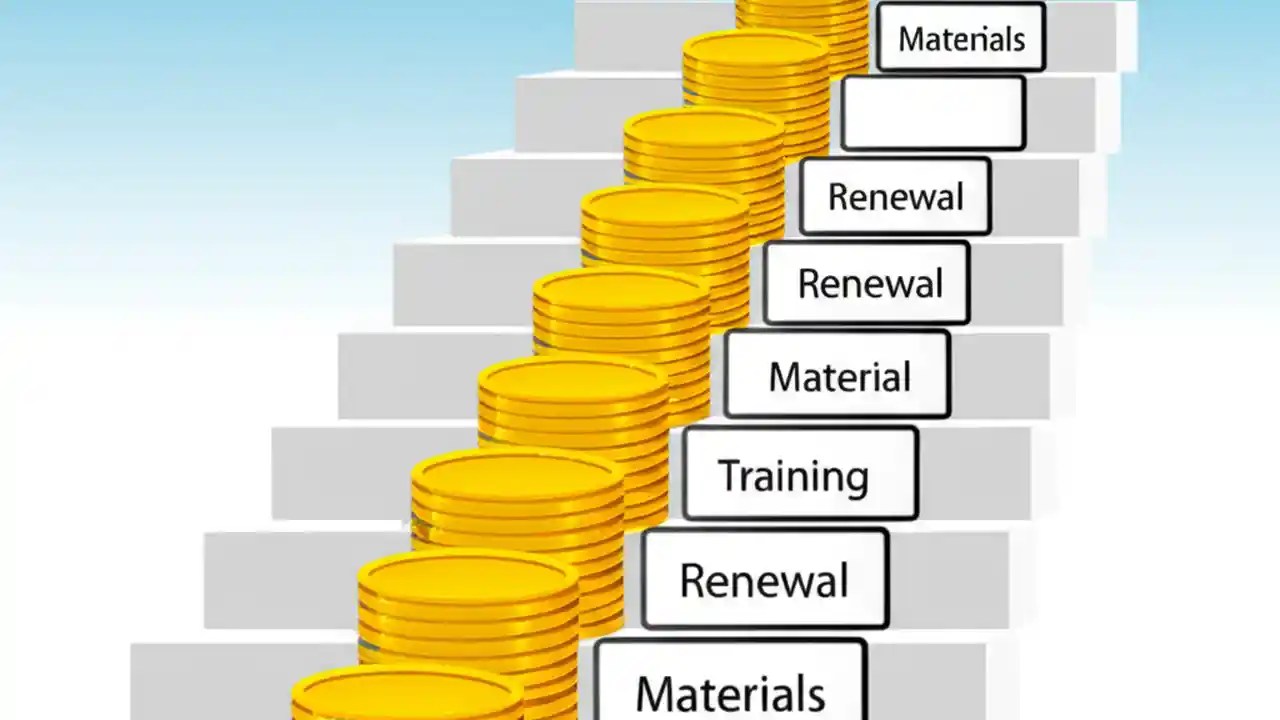 Materials

Renewal

Renewal

Material

Training

Renewal

Materials