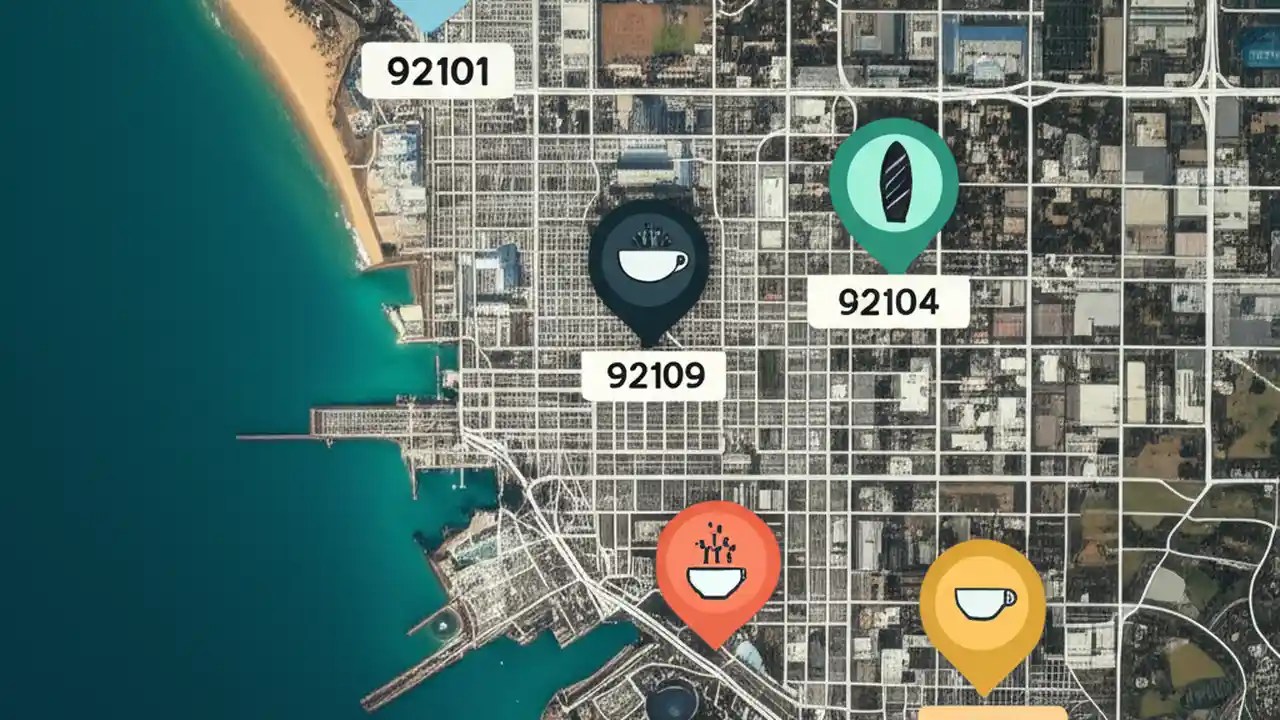 92101

92104

92109