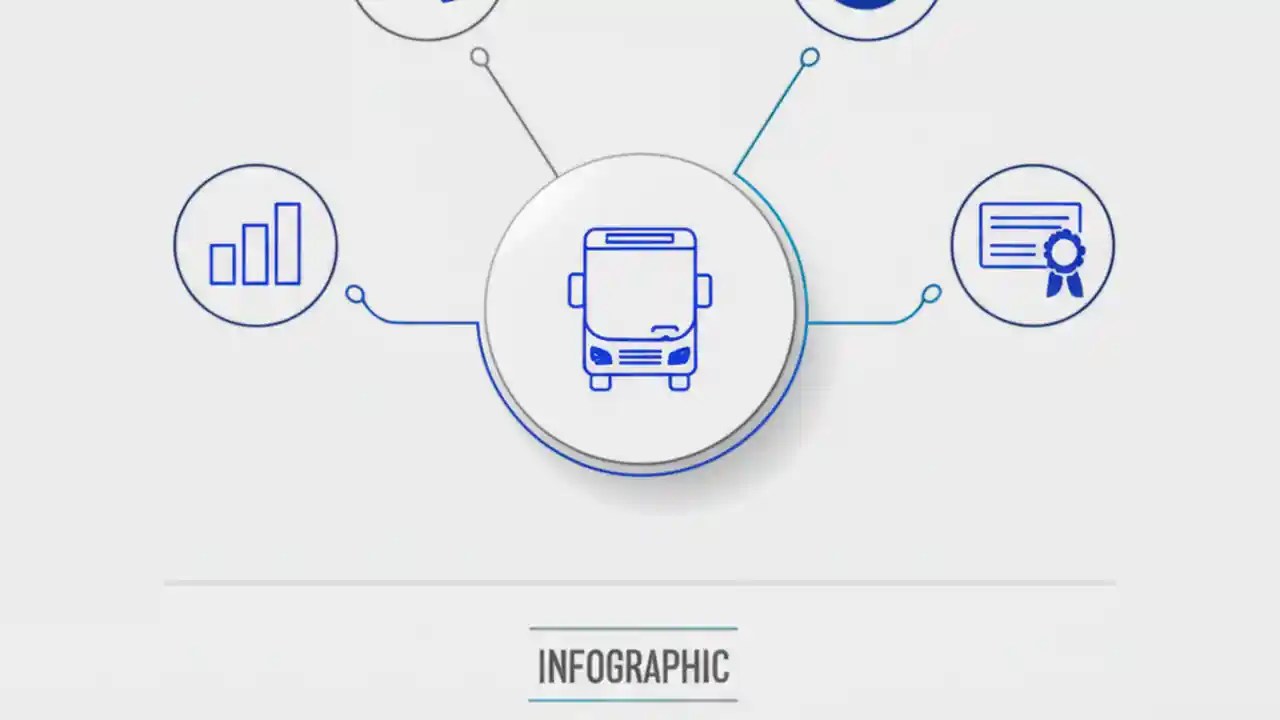 INFOGRAPHIC