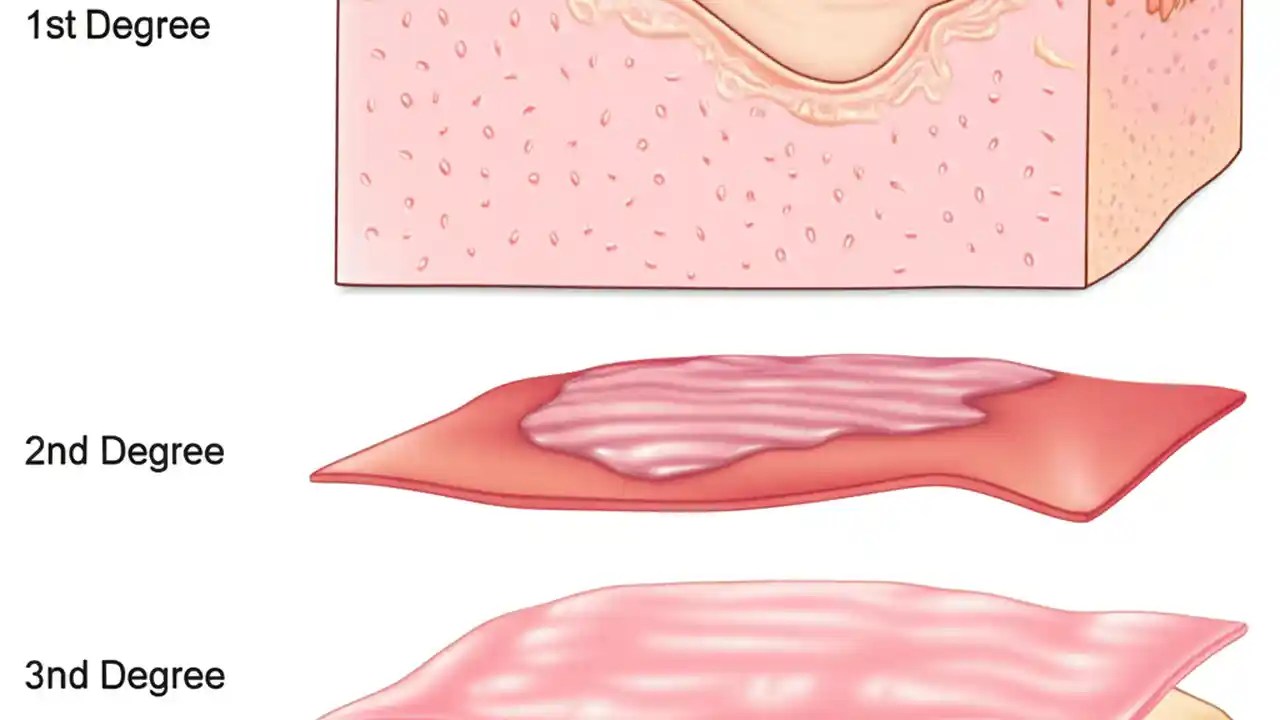 1st Degree

2nd Degree

3nd Degree