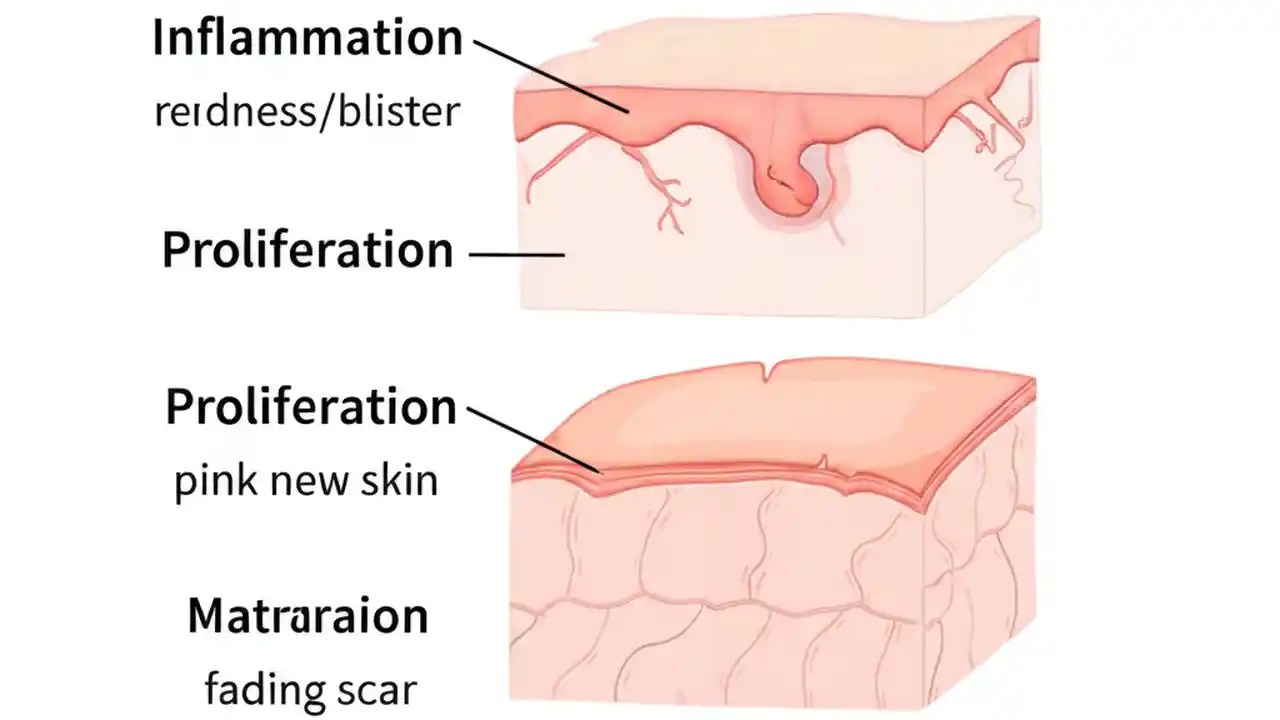 Inflammation
reıdness/blister

Proliferation

Proliferation
pink new skin

Matraraion
fading scar