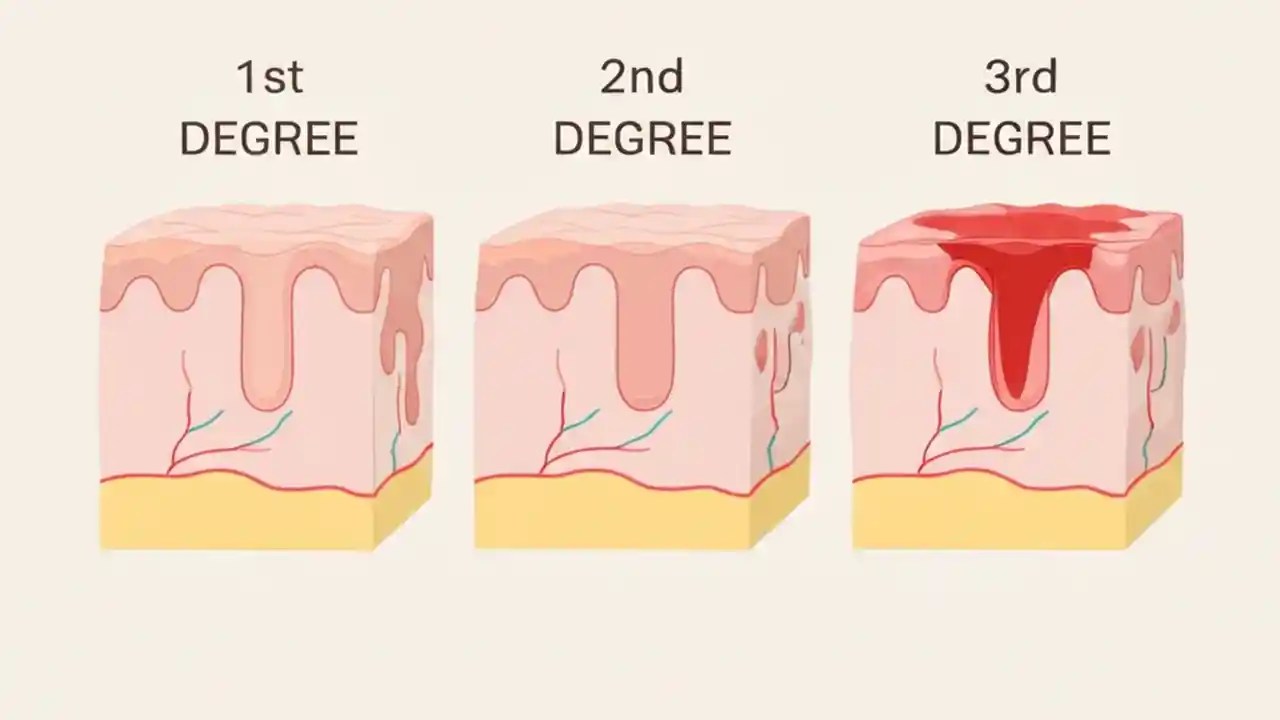 1st
DEGREE

2nd
DEGREE

3rd
DEGREE