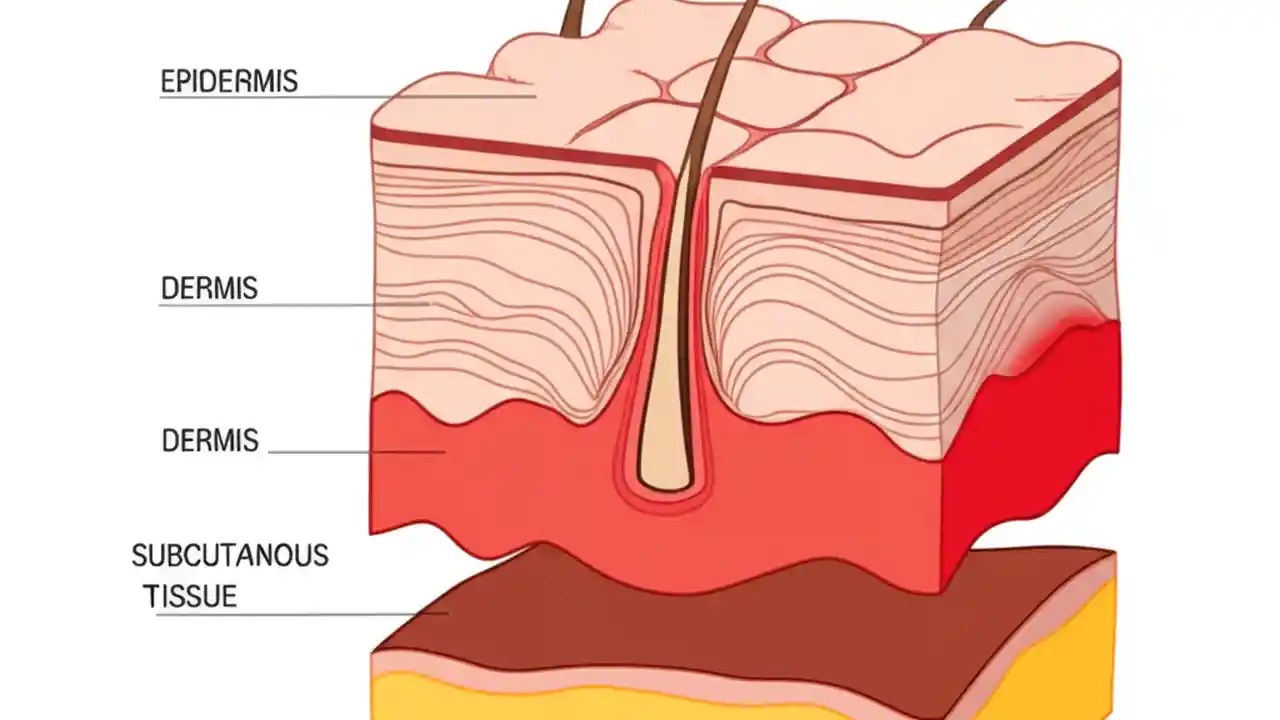 EPIDERMIS

DERMIS

DERMIS

SUBCUTANOUS TISSUE