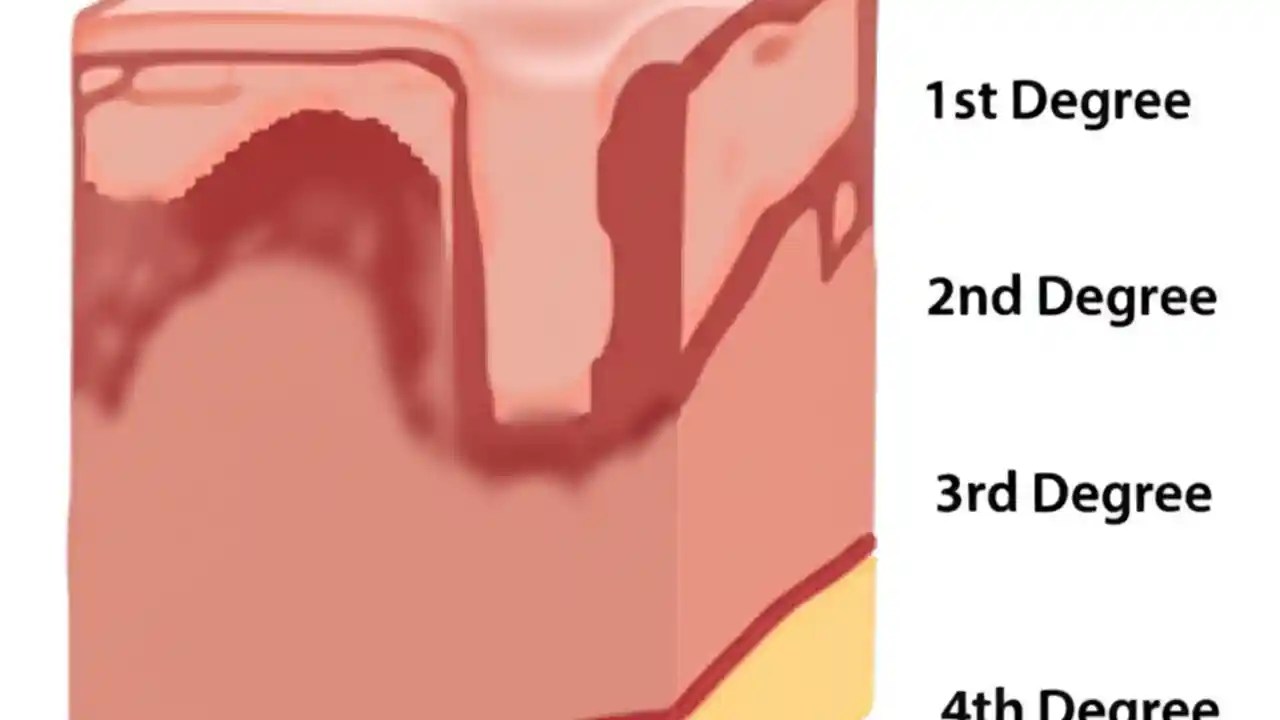 1st Degree

2nd Degree

3rd Degree

4th Degree