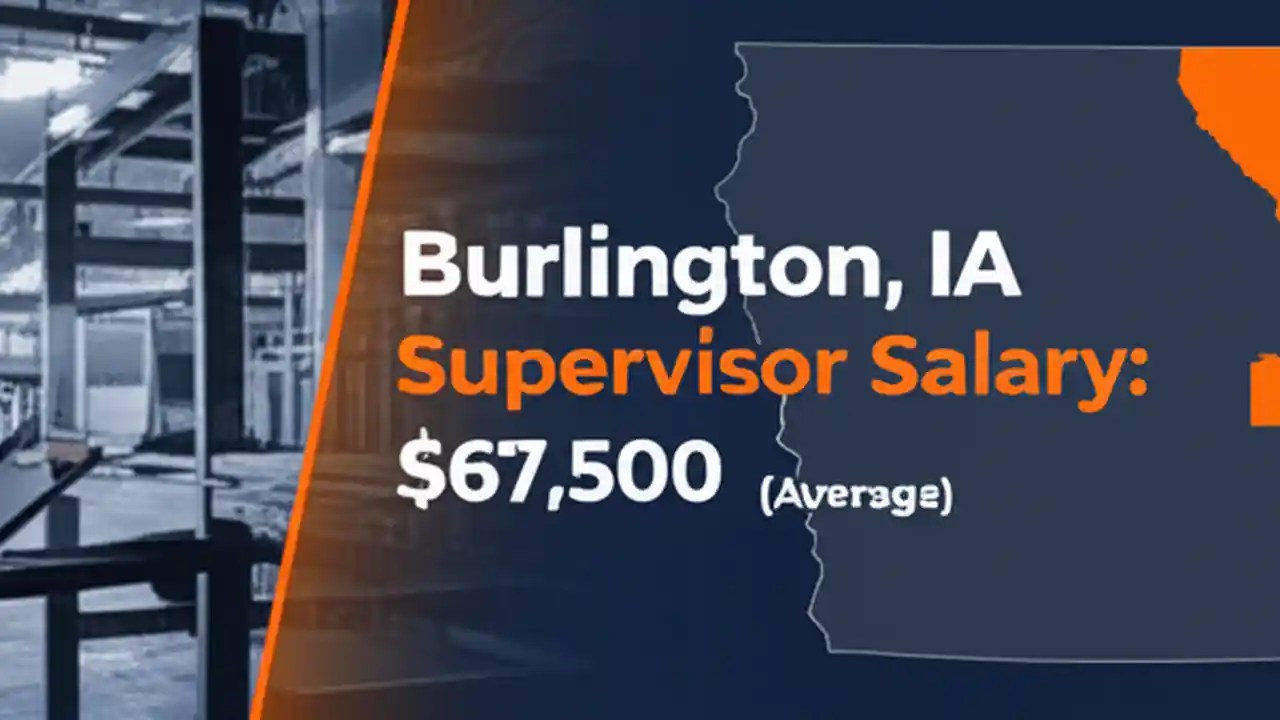 Burlington, IA
Supervisor Salary:
$67,500 (Average)