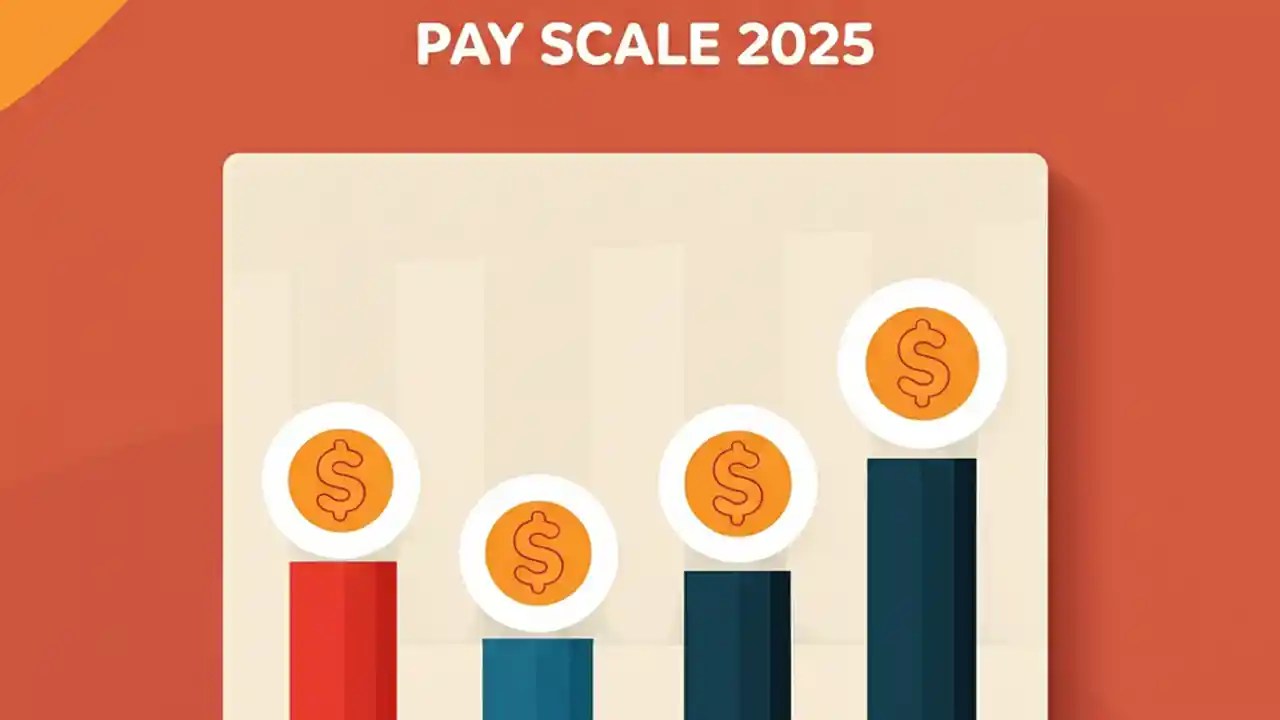 PAY SCALE 2025

$

$

$

$