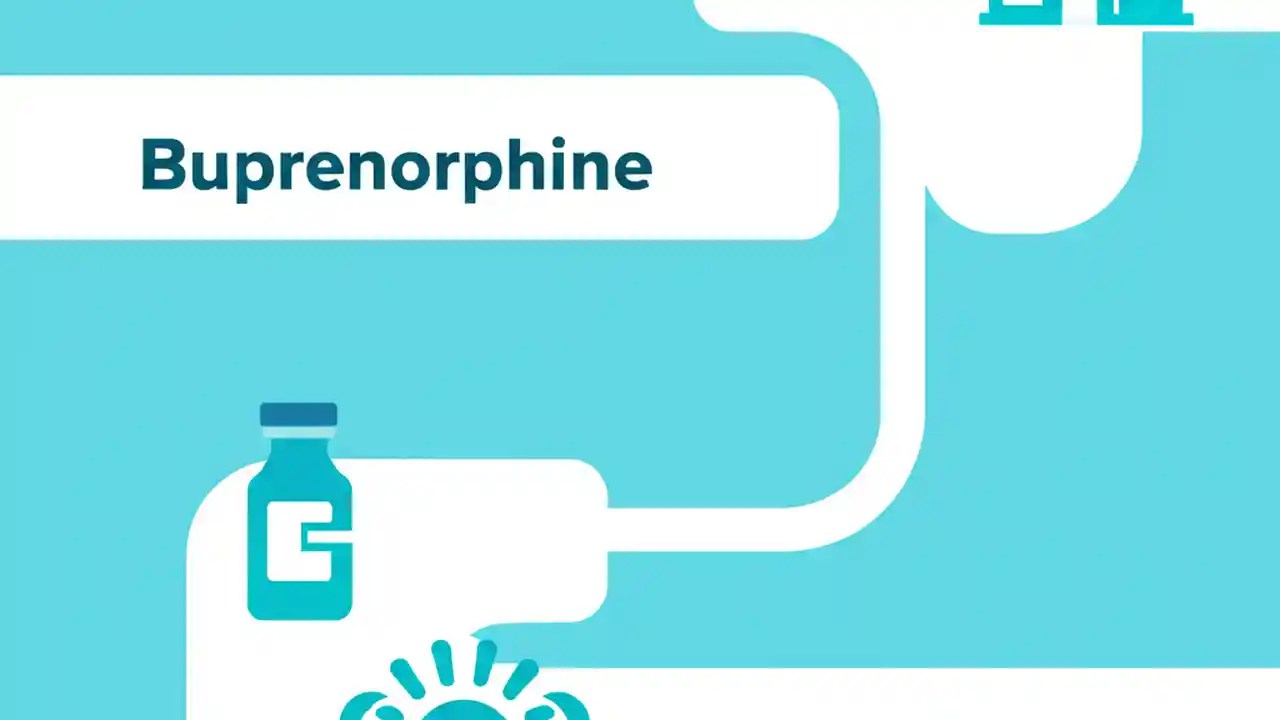 Buprenorphine