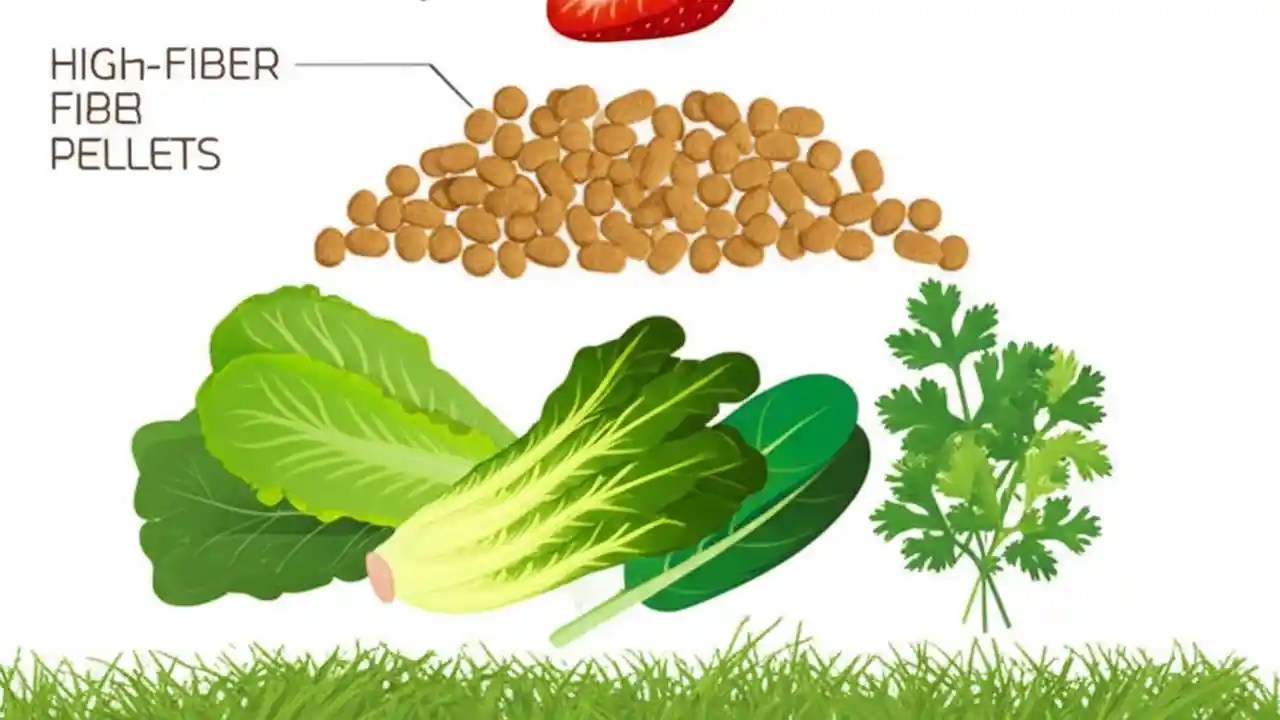 HIGh-FIBER
FIBB
PELLETS