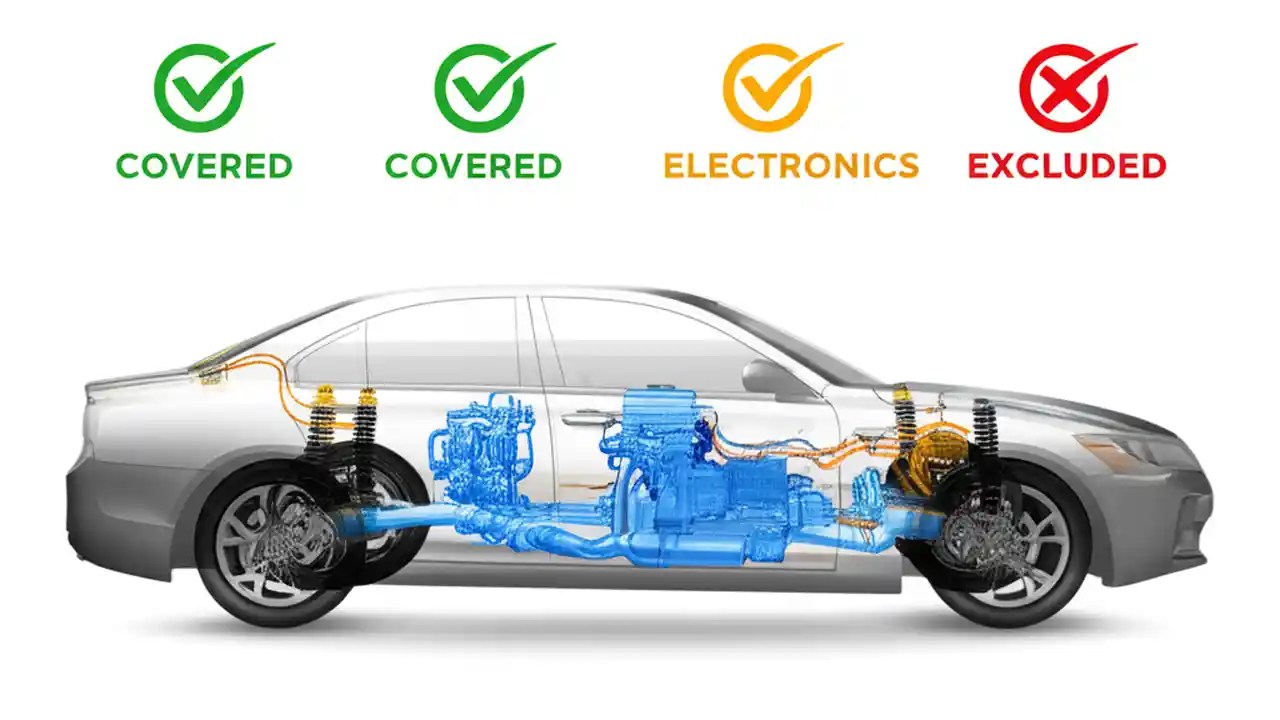 COVERED COVERED ELECTRONICS EXCLUDED