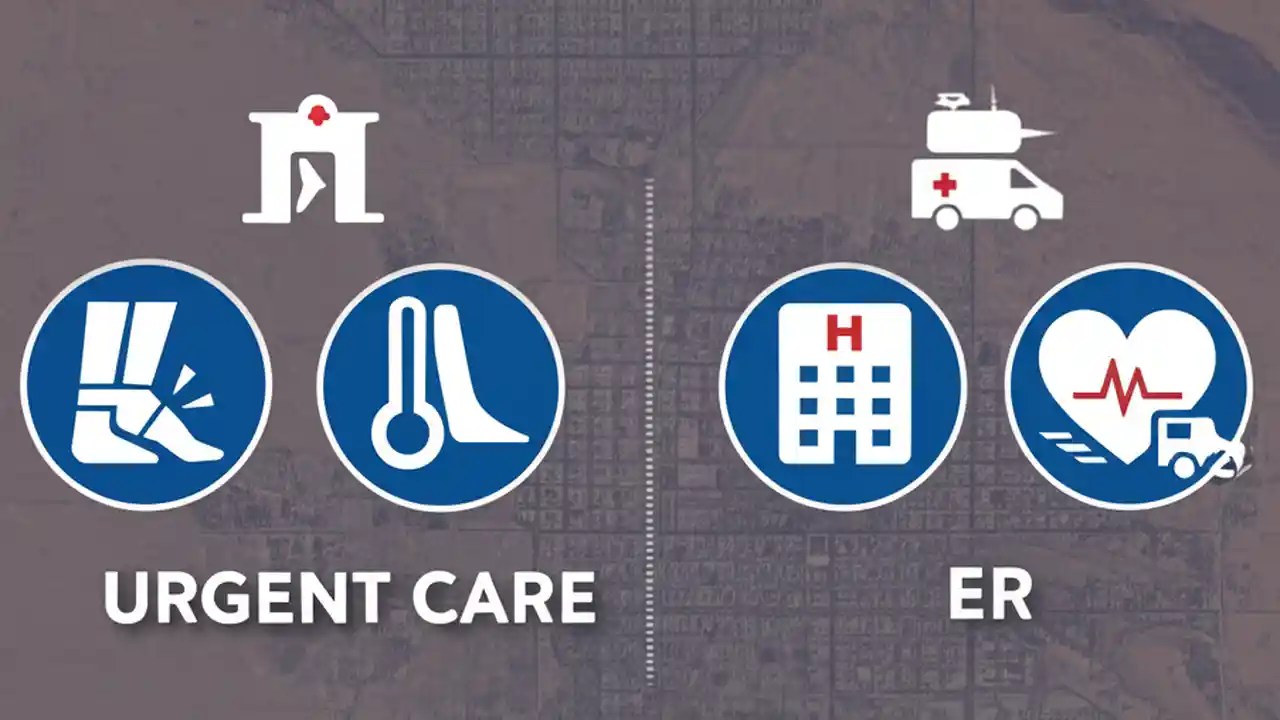 H

URGENT CARE

ER