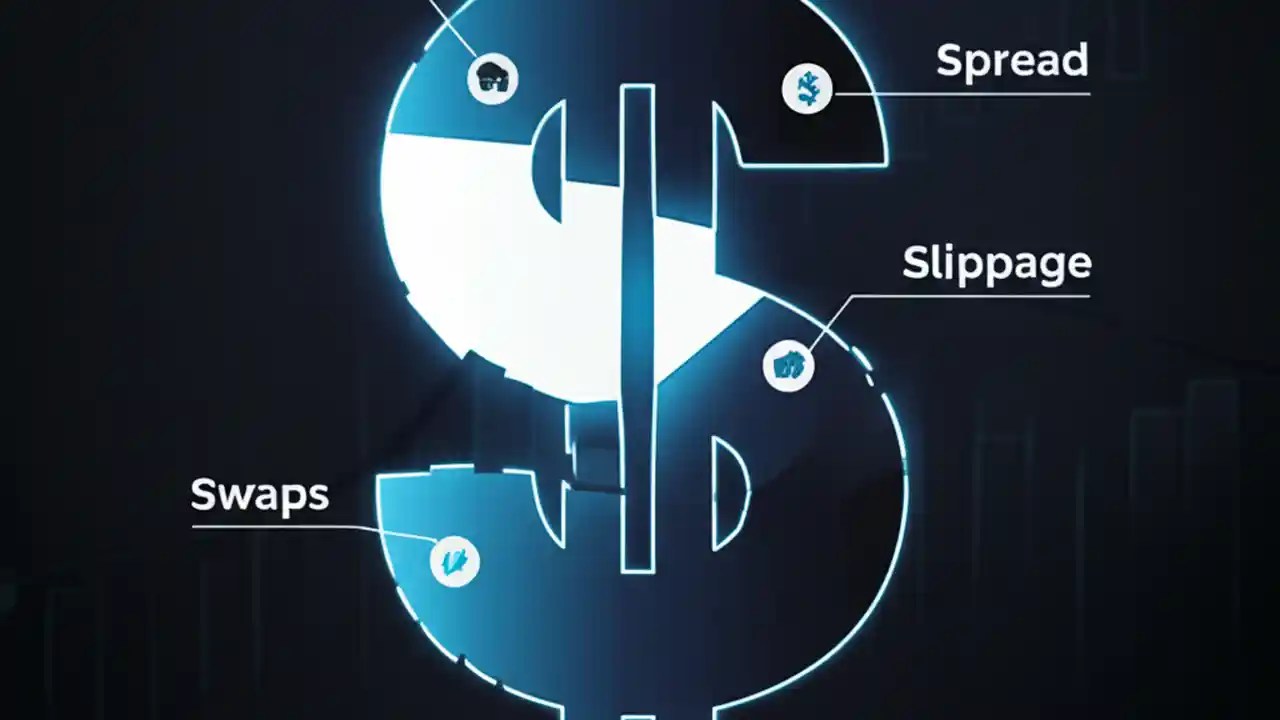 Spread

Slippage

Swaps