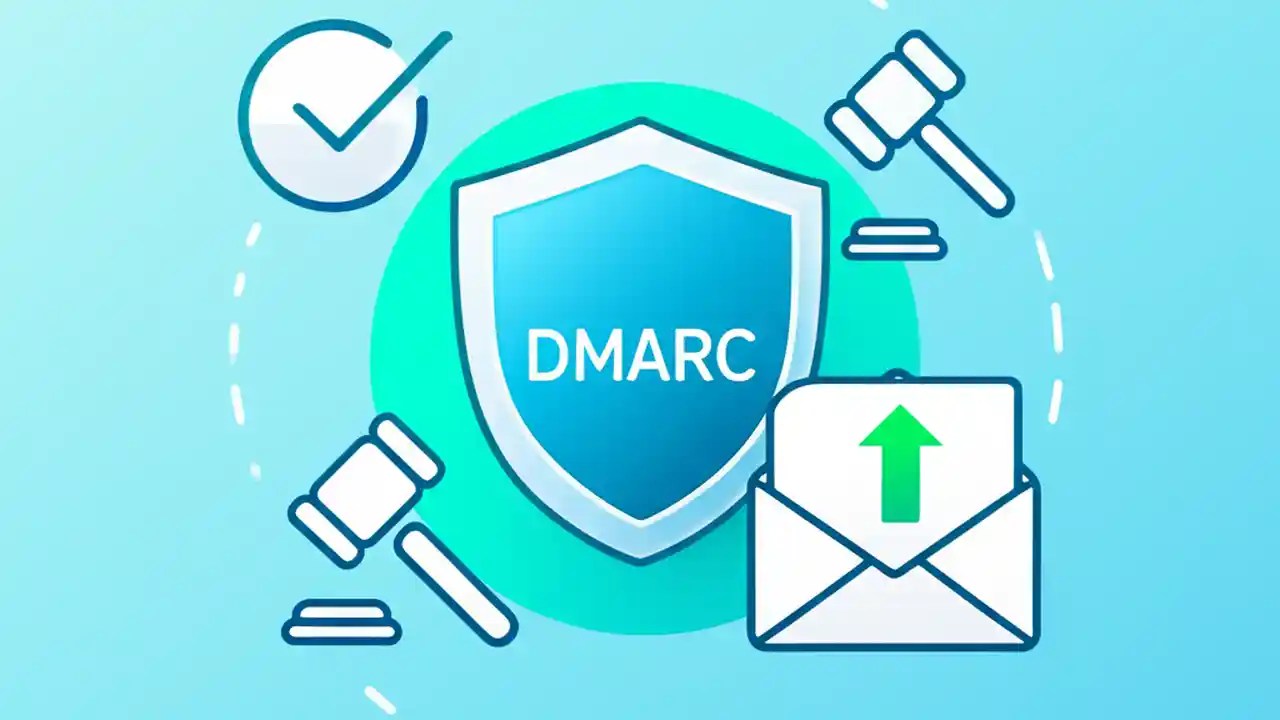 DMARC