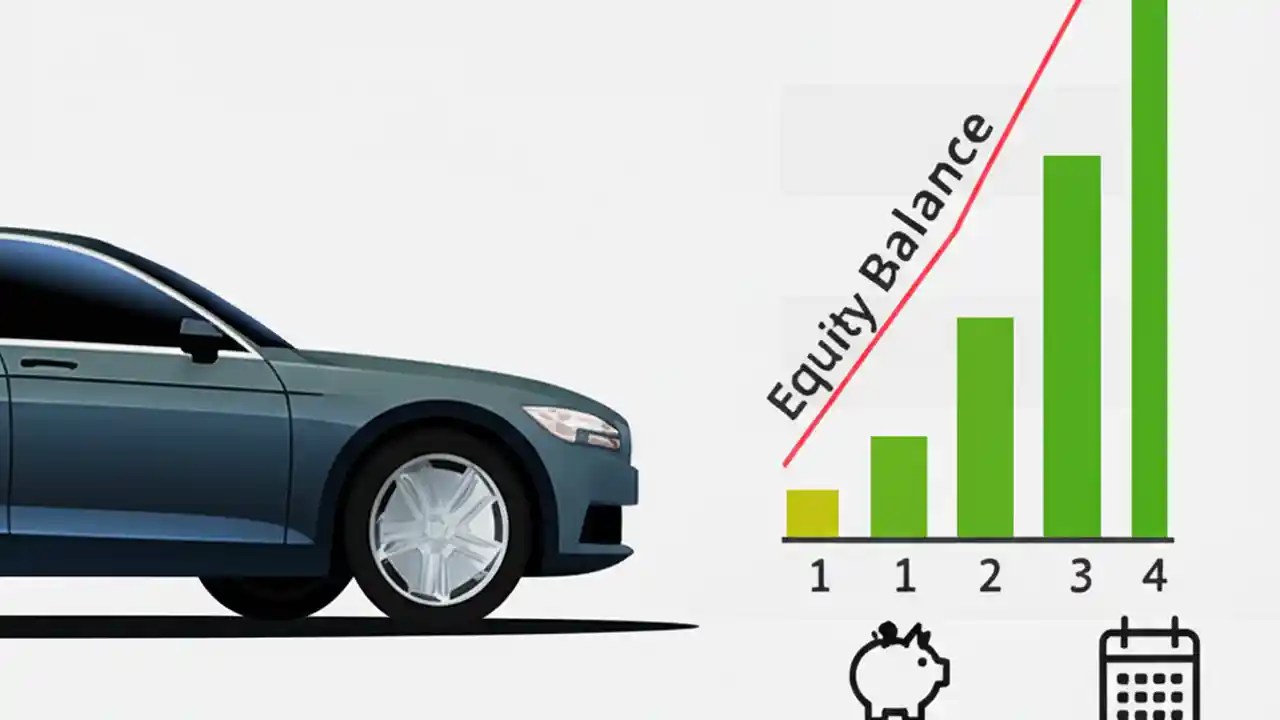 Equity Balance

1 1 2 3 4