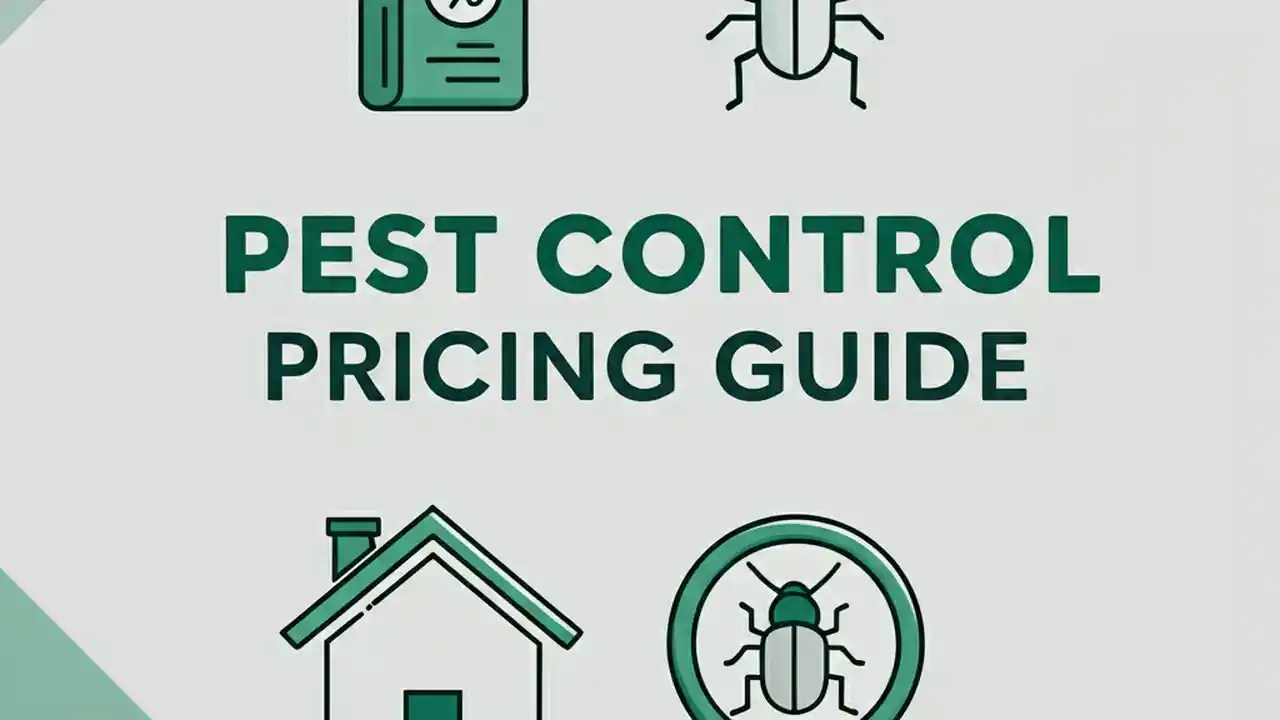 PEST CONTROL
PRICING GUIDE