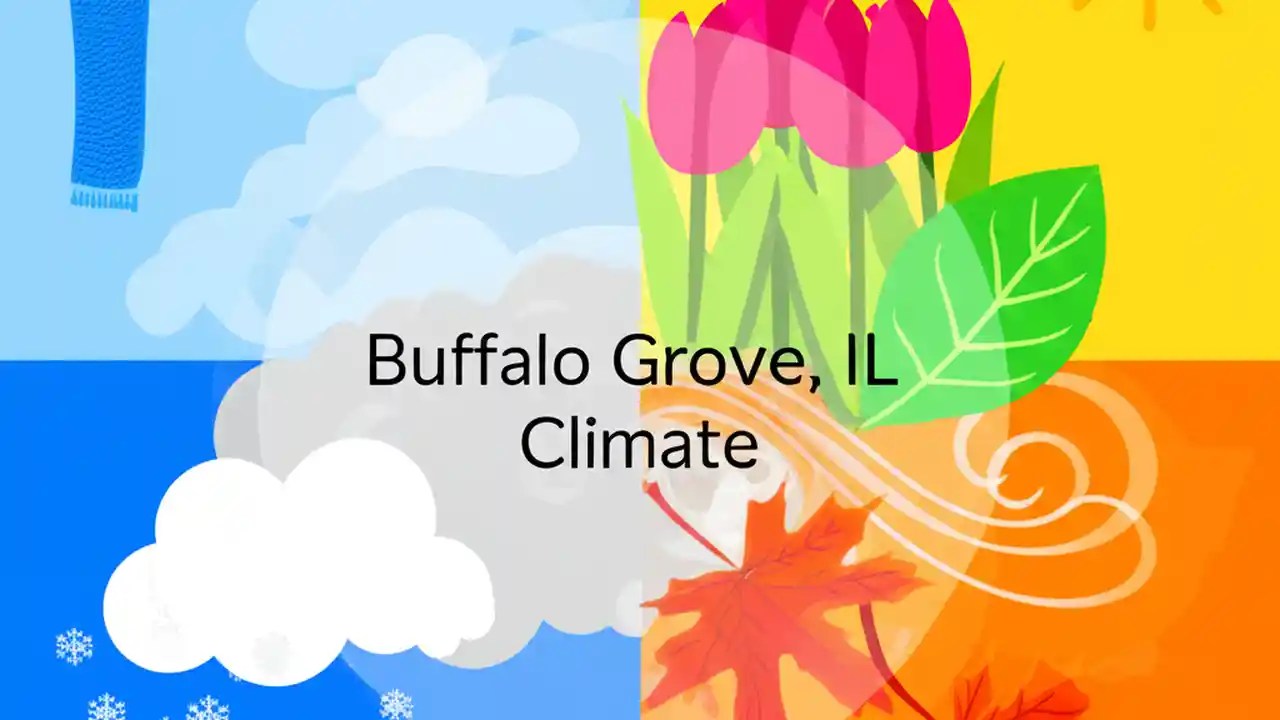 Buffalo Grove, IL
Climate