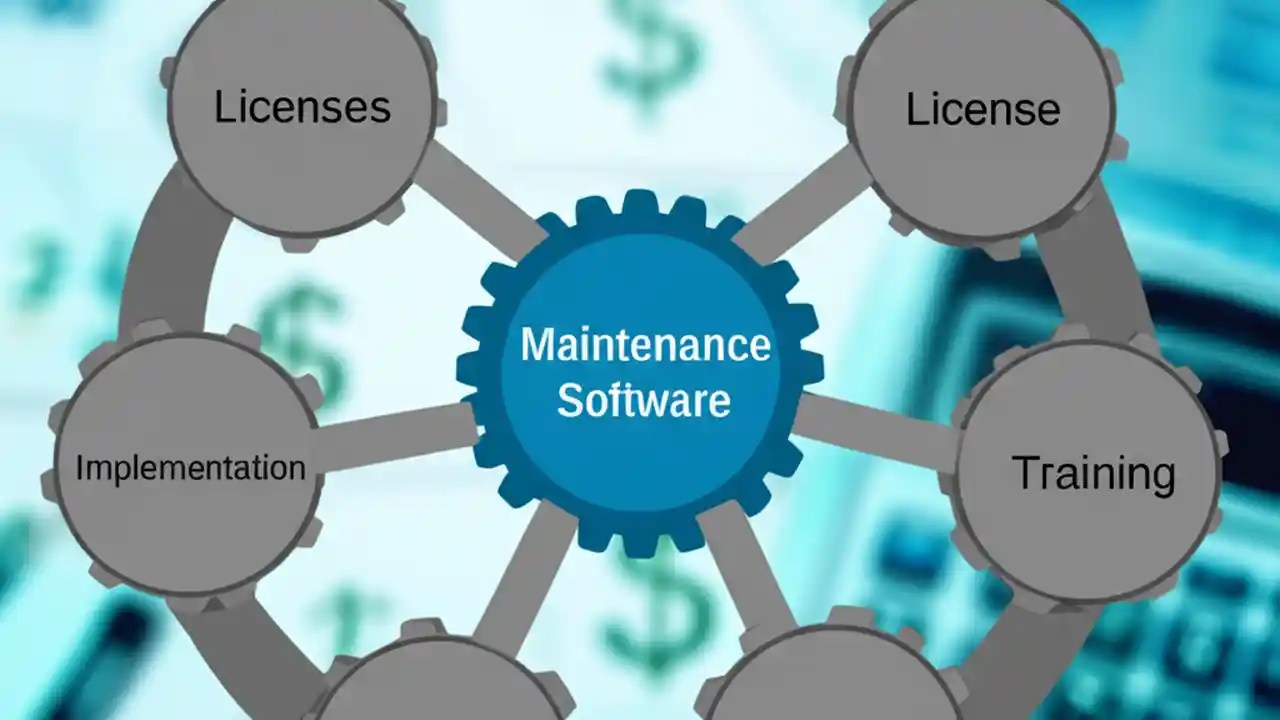 Licenses

License

Maintenance Software

Implementation

Training