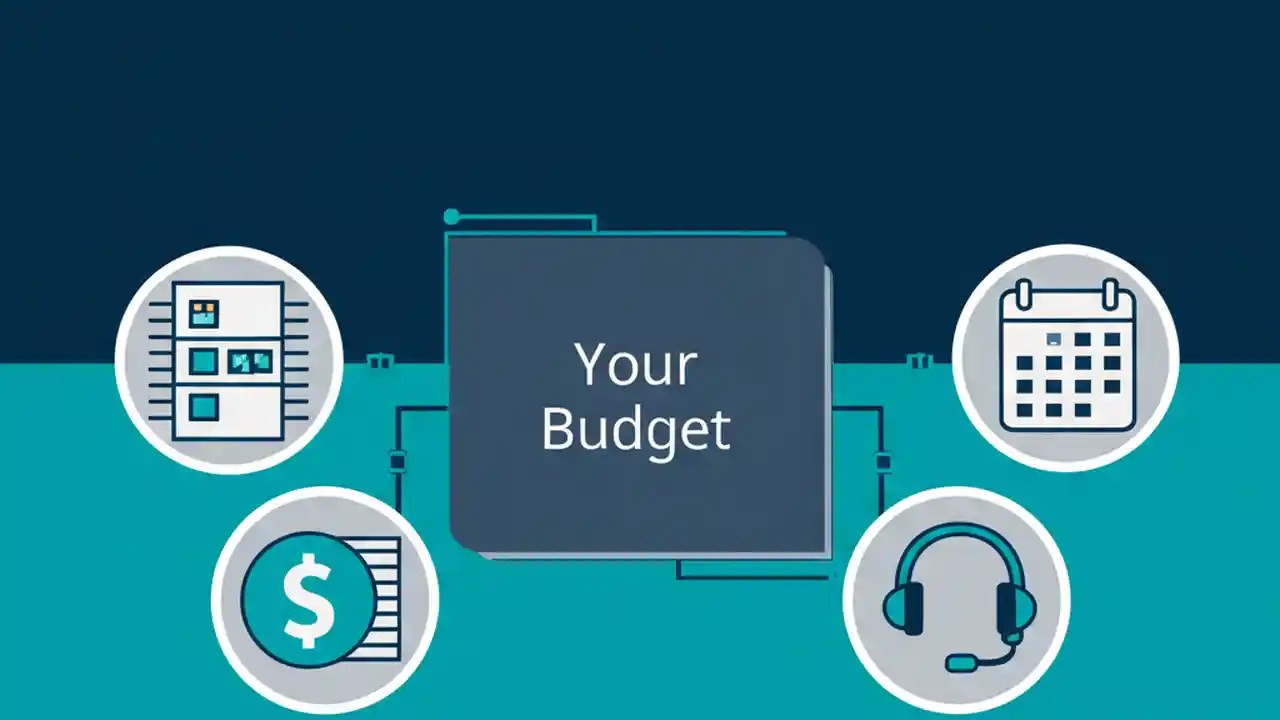 Your Budget

$