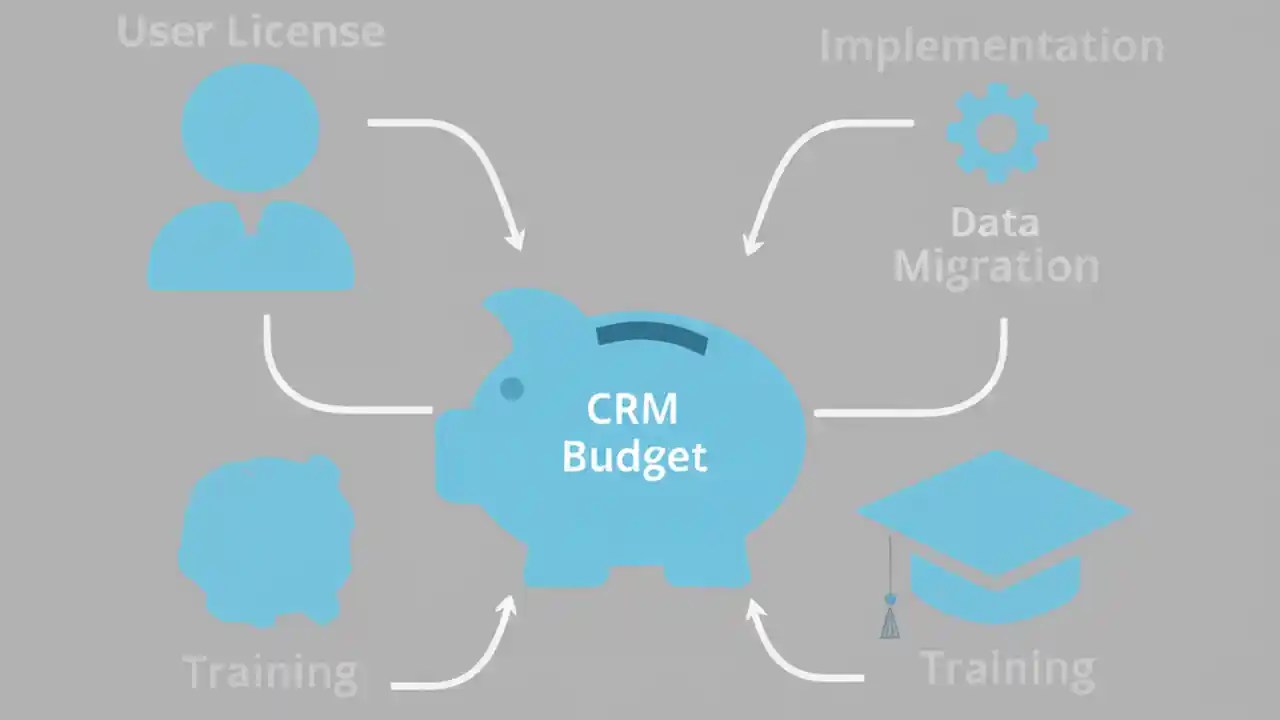 User License

Implementation

Data Migration

CRM Budget

Training

Training